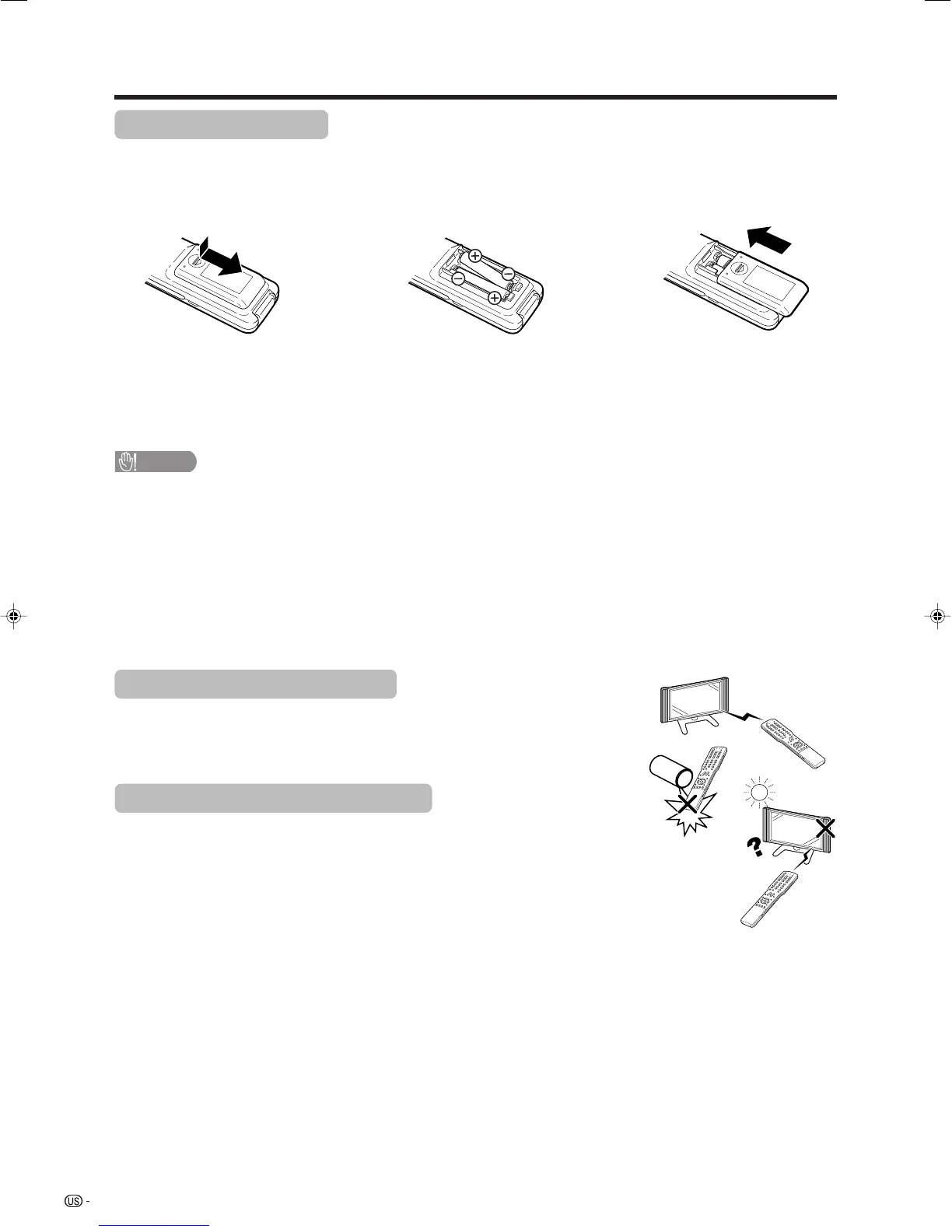 US -