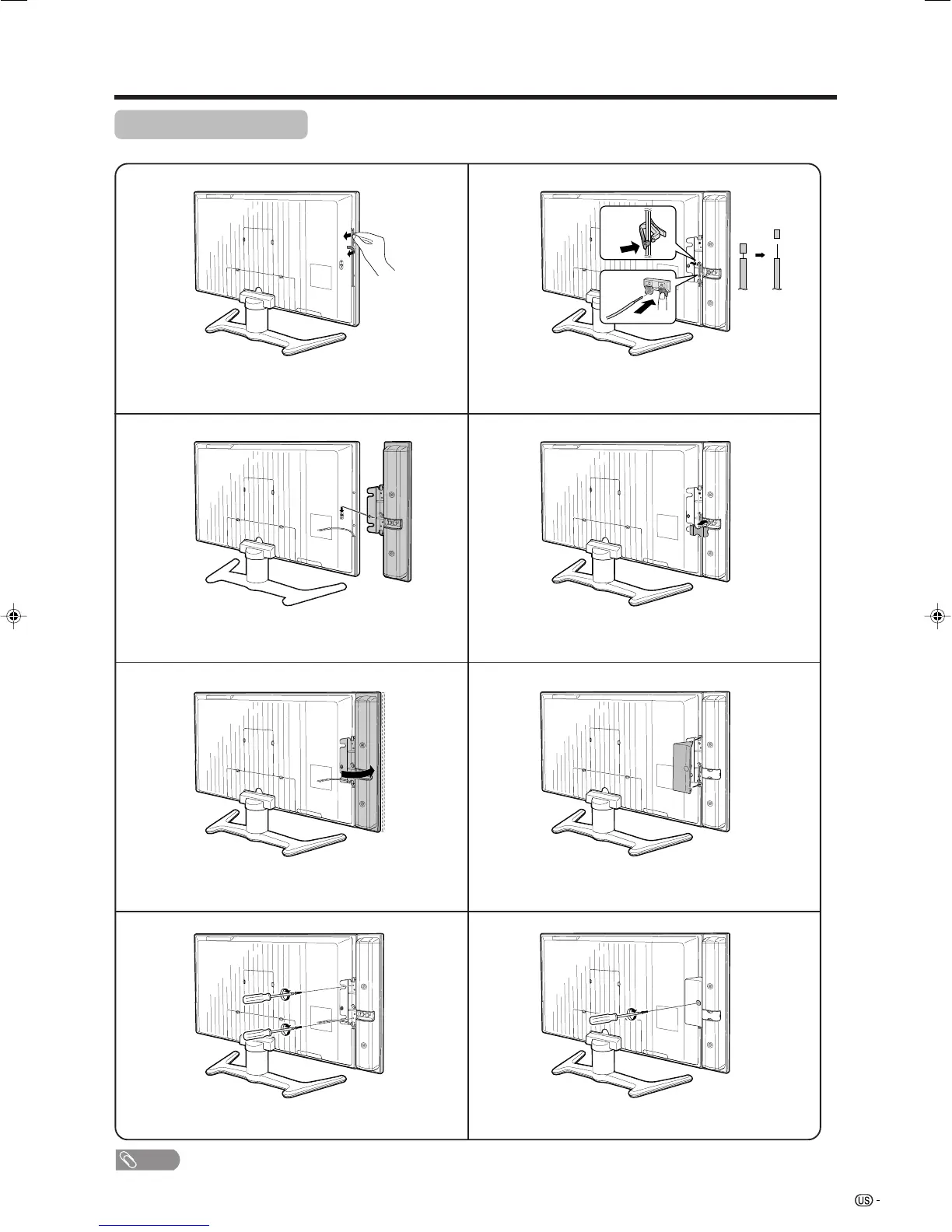 US -