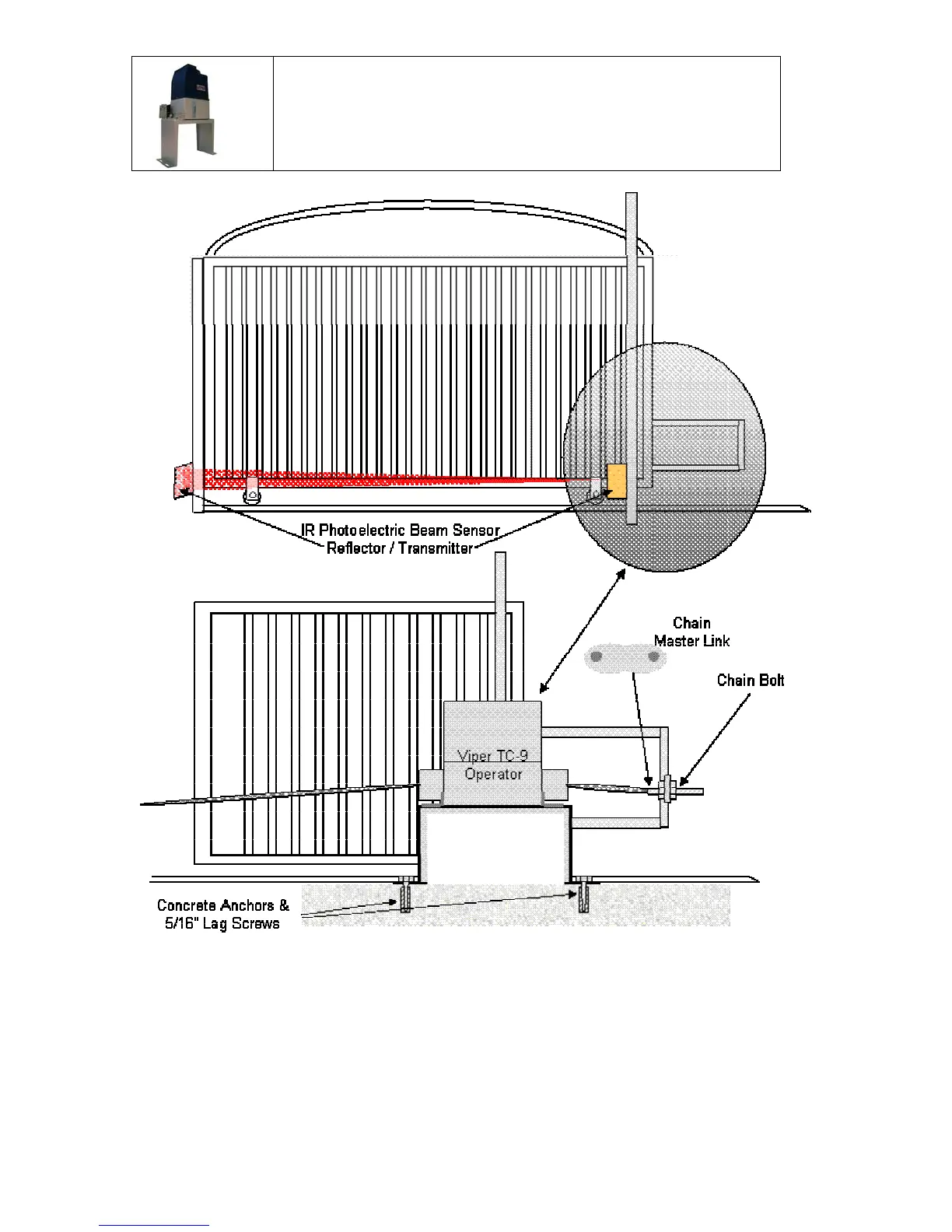 IR Photoelectric Beam Sensor
Reflector / Transmitter

Chain
Master Link

Chain Bolt

Viper TC-9
Operator

Concrete Anchors &
5/16" Lag Screws