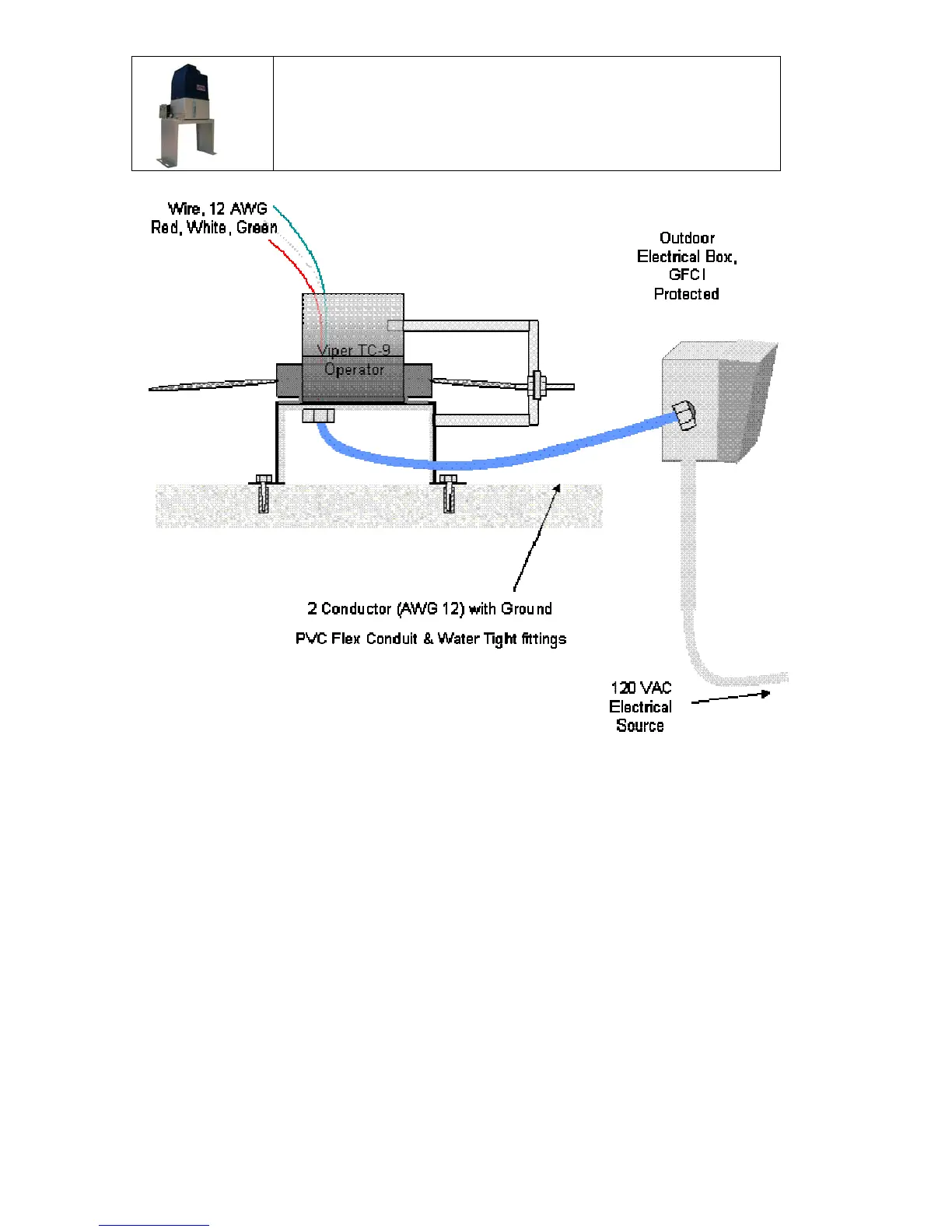 Wire, 12 AWG
Red, White, Green

Outdoor
Electrical Box,
GFCI
Protected

Viper TC-9
Operator

2 Conductor (AWG 12) with Ground

PVC Flex Conduit & Water Tight fittings

120 VAC
Electrical
Source