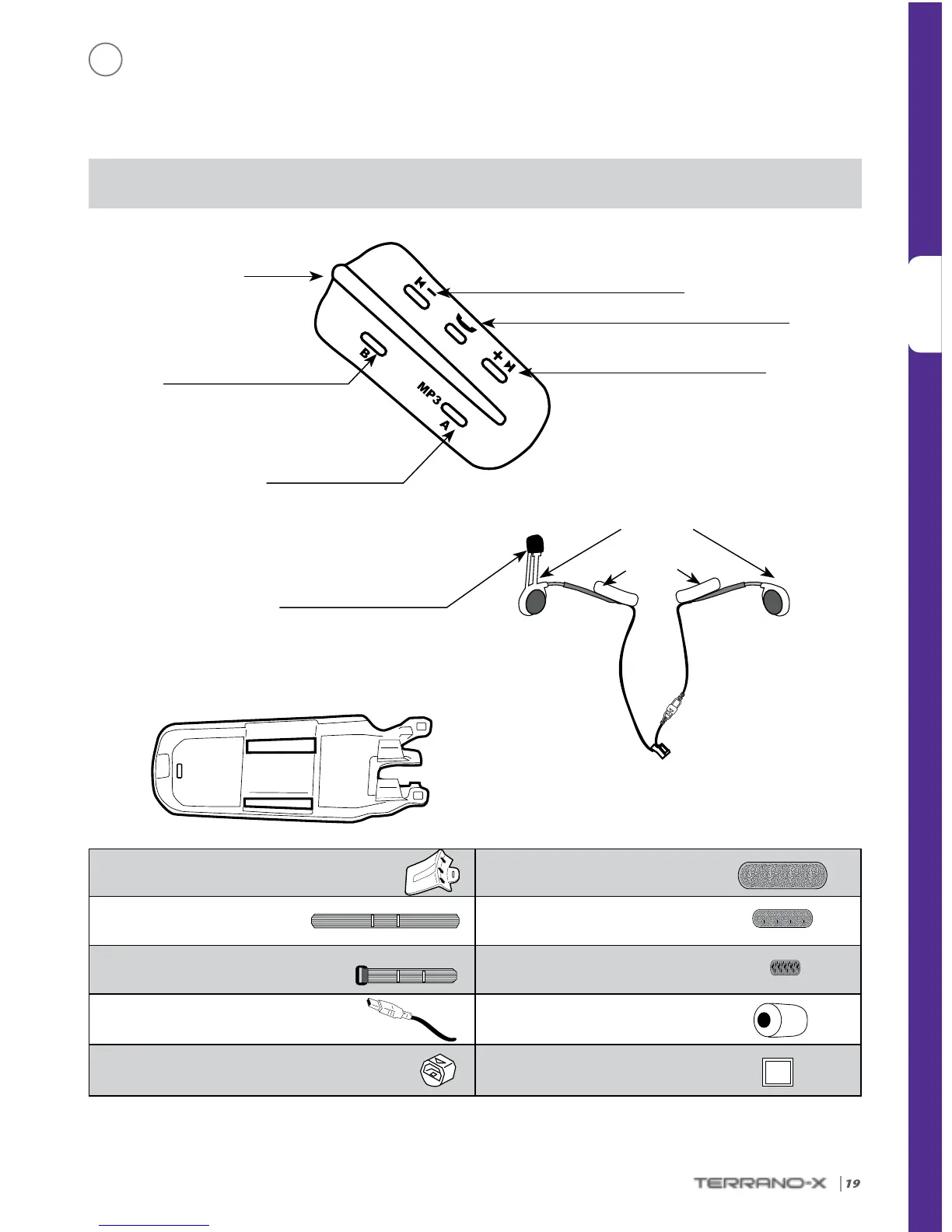 B

MP3

A

TERRANO-X | 19