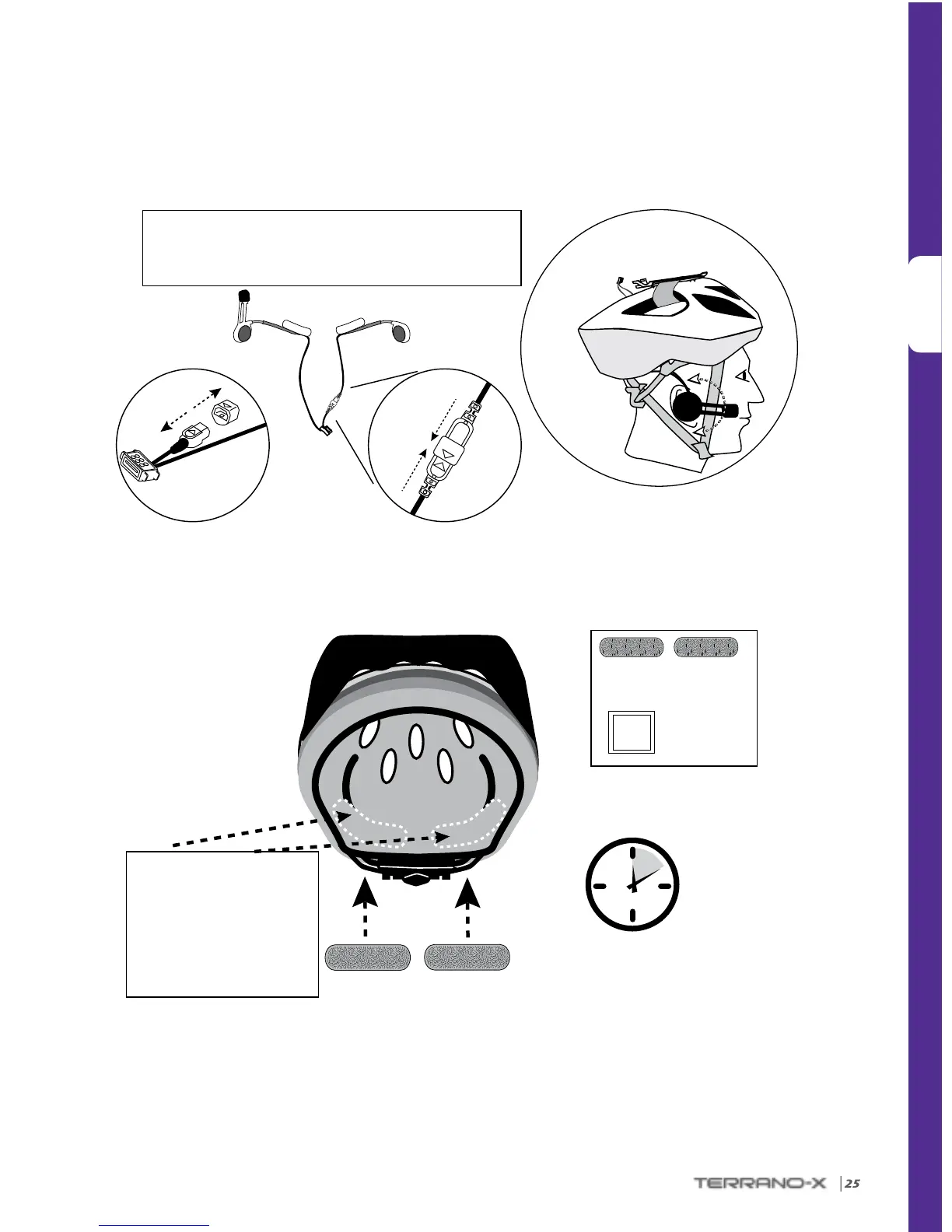 TERRANO-X 25