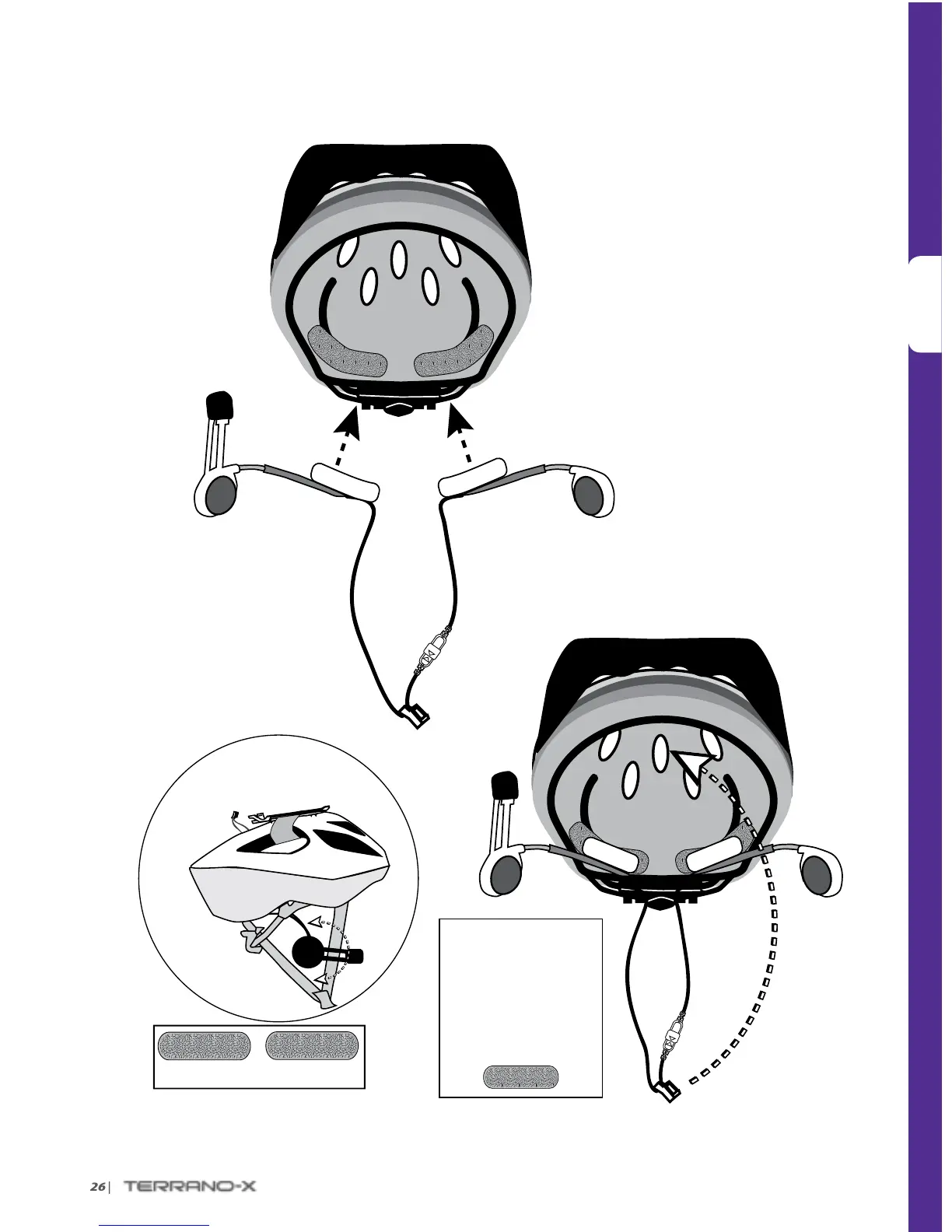 26 | TERRANO-X