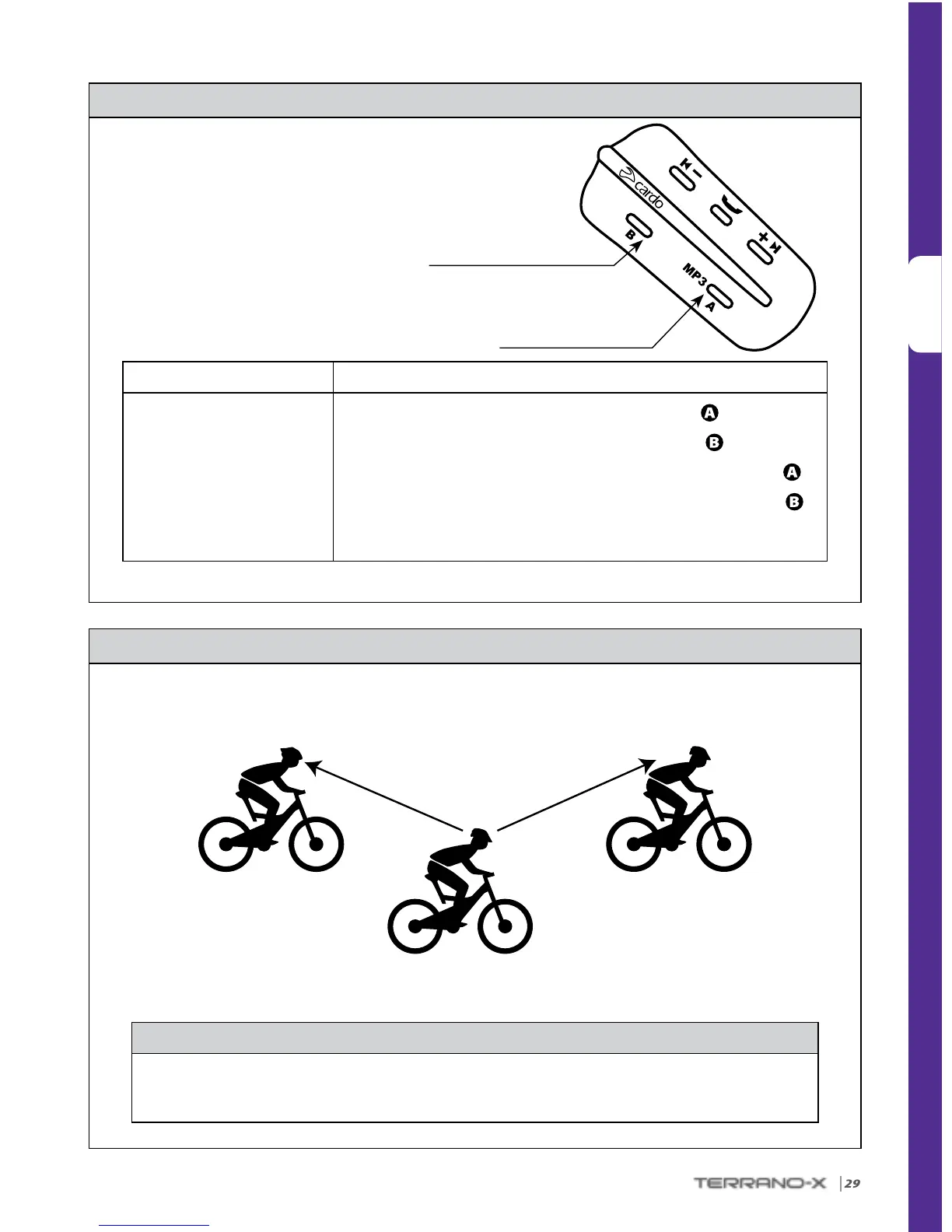 cardo

B

MP3

A

A

B

A

B

TERRANO-X

29