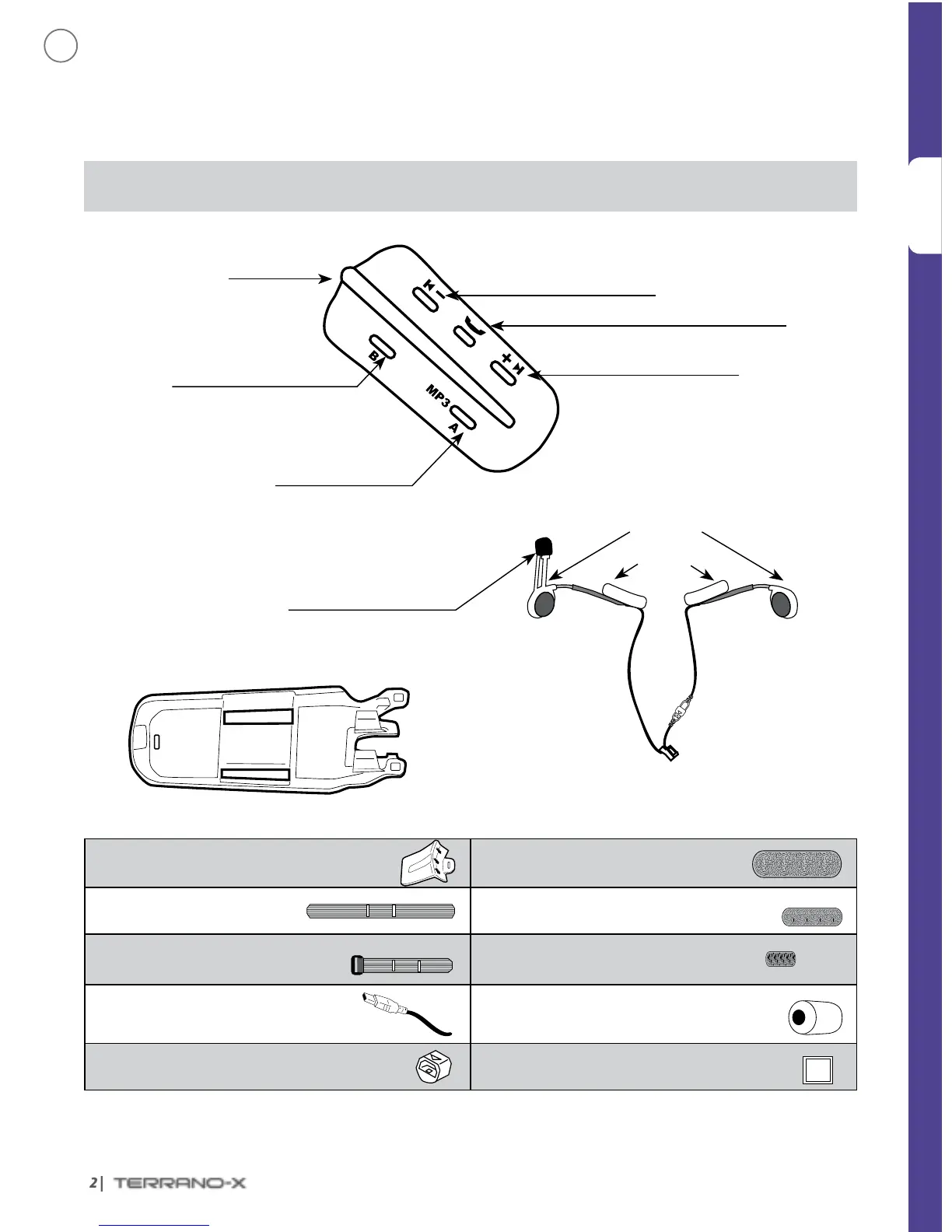 B

MP3

A

2 | TERRANO-X