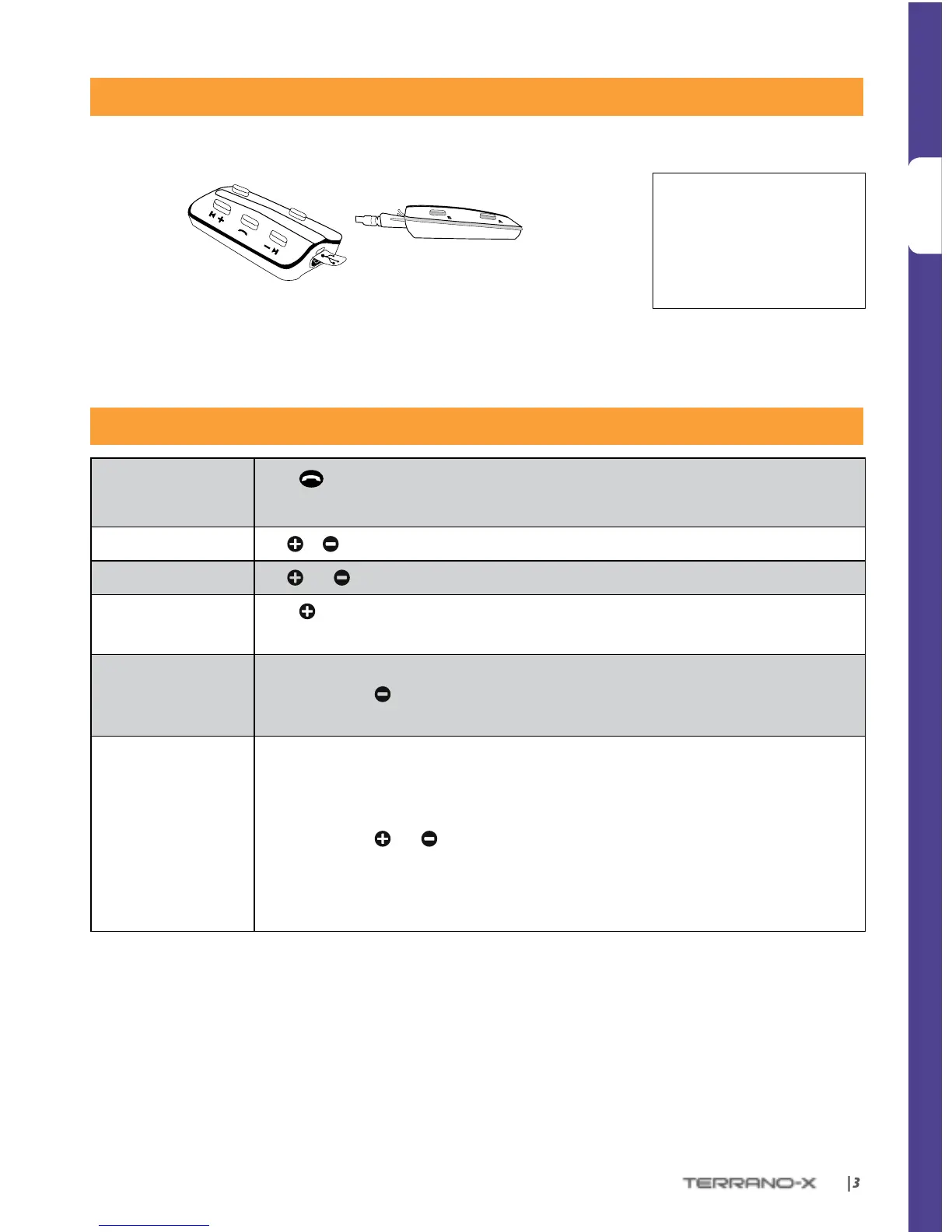 TERRANO-X |3