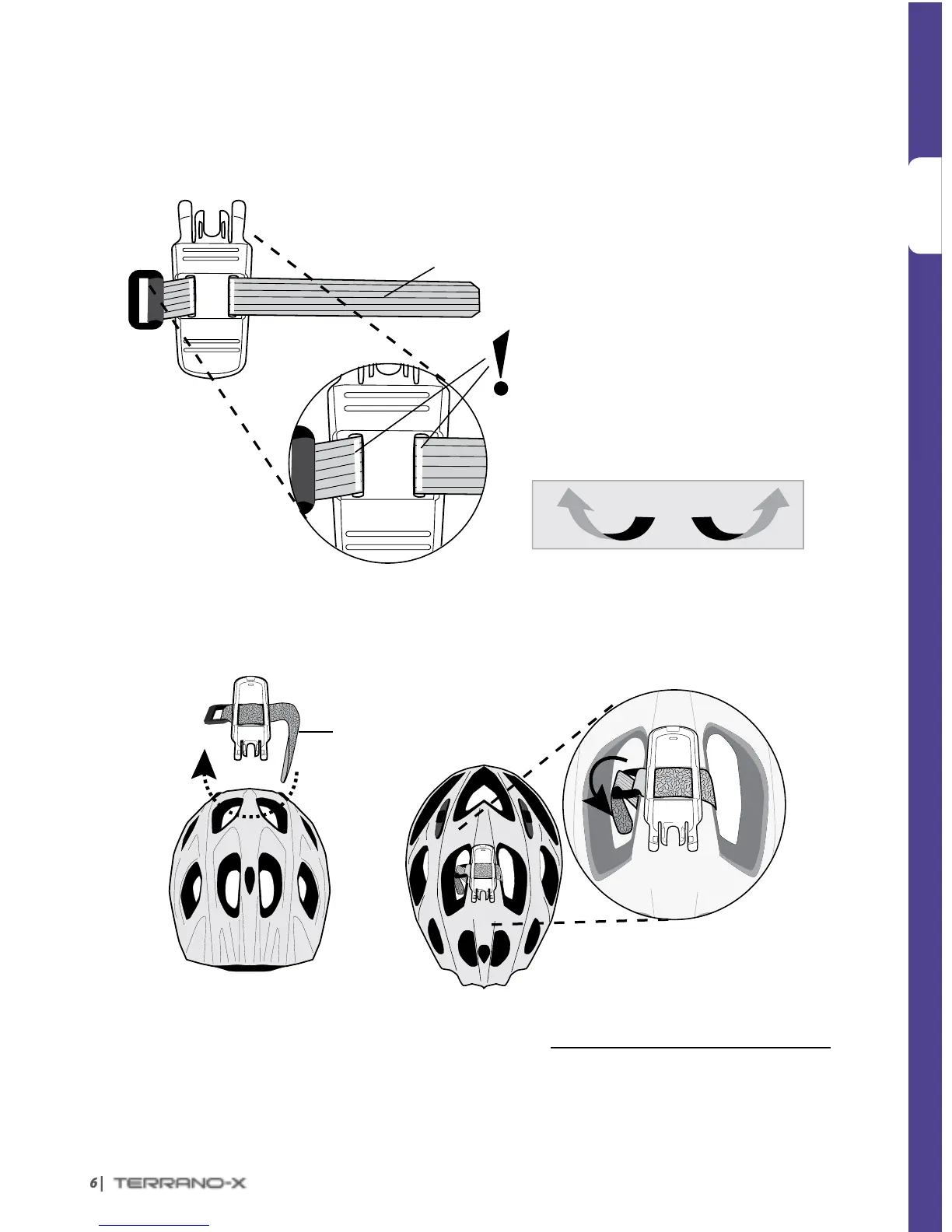 6 | TERRANO-X