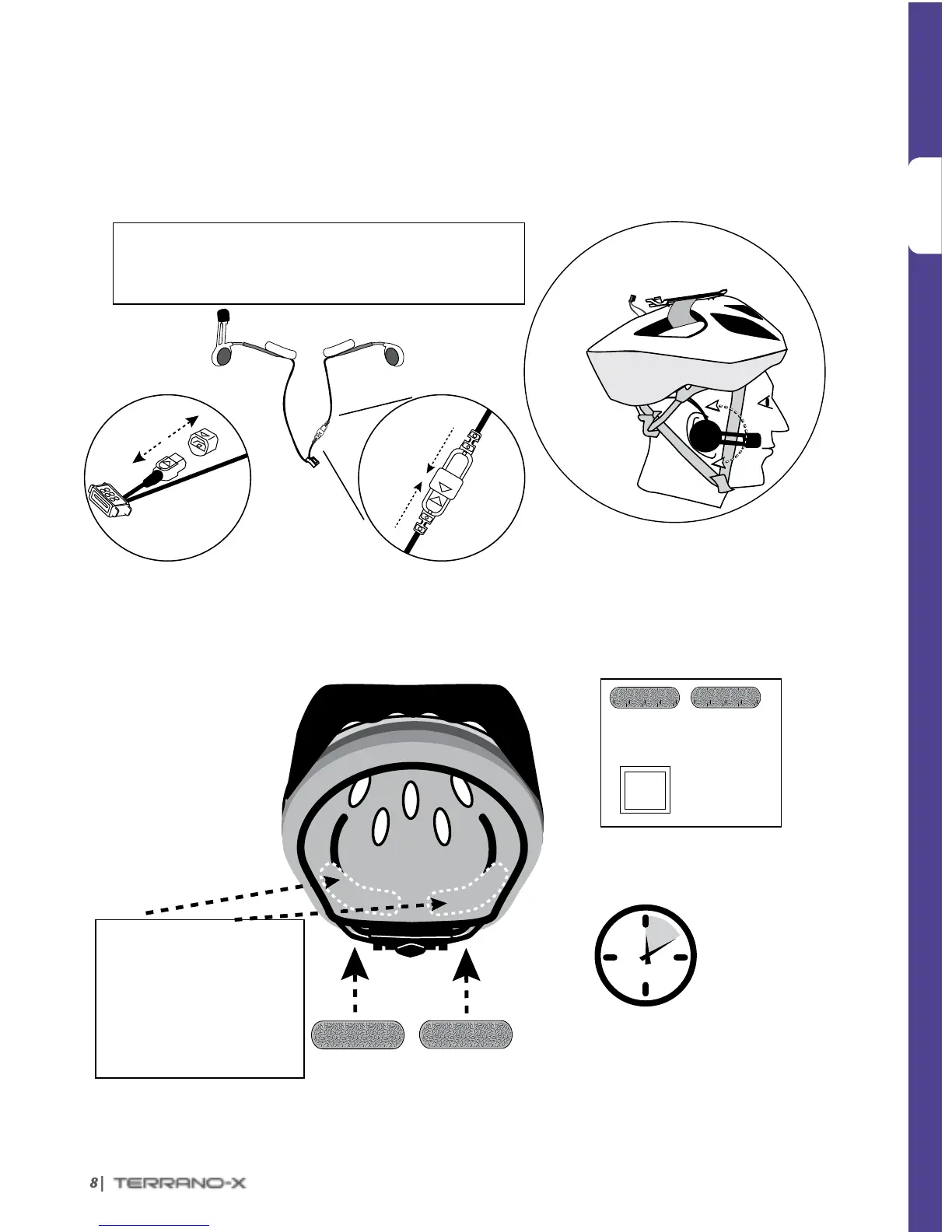 8| TERRANO-X