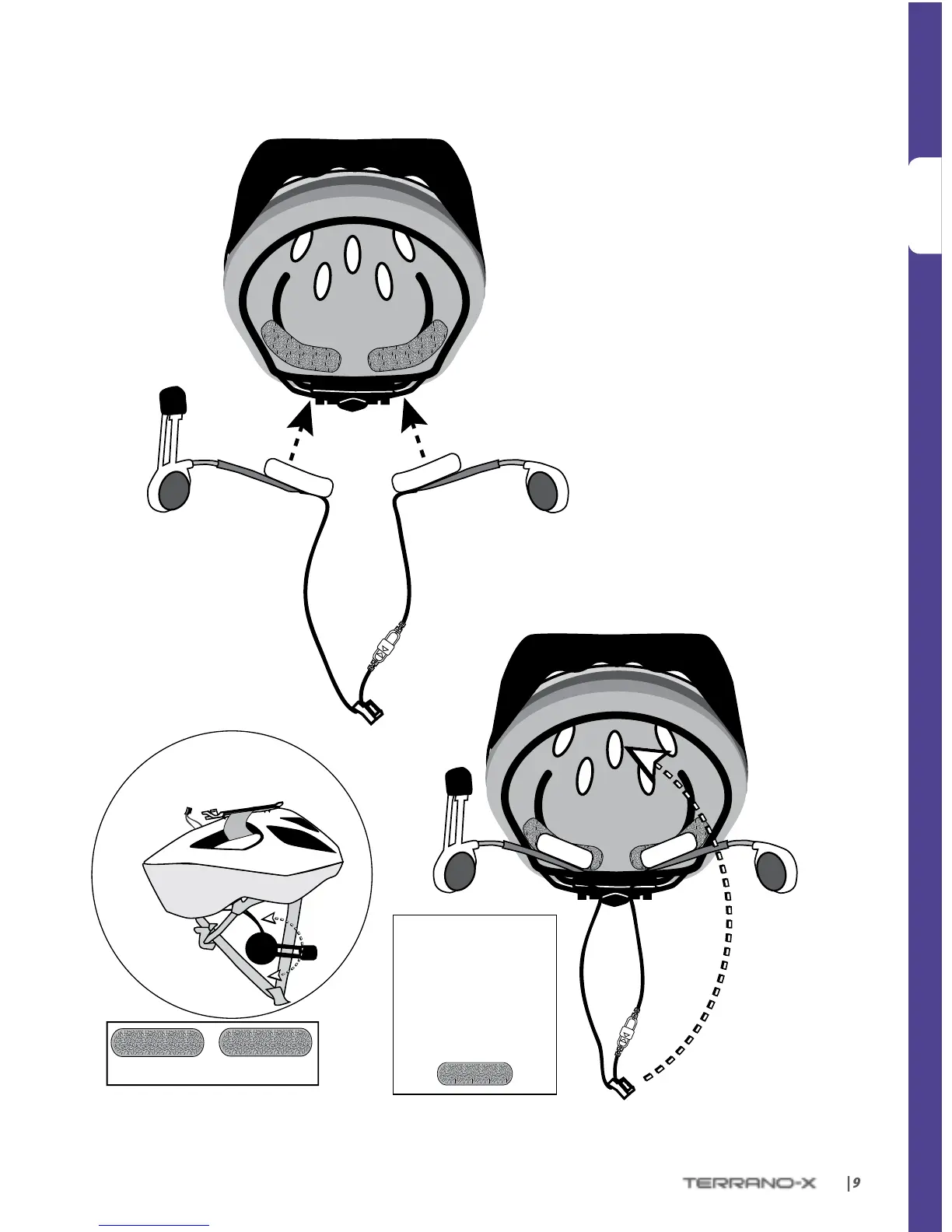 TERRANO-X | 9