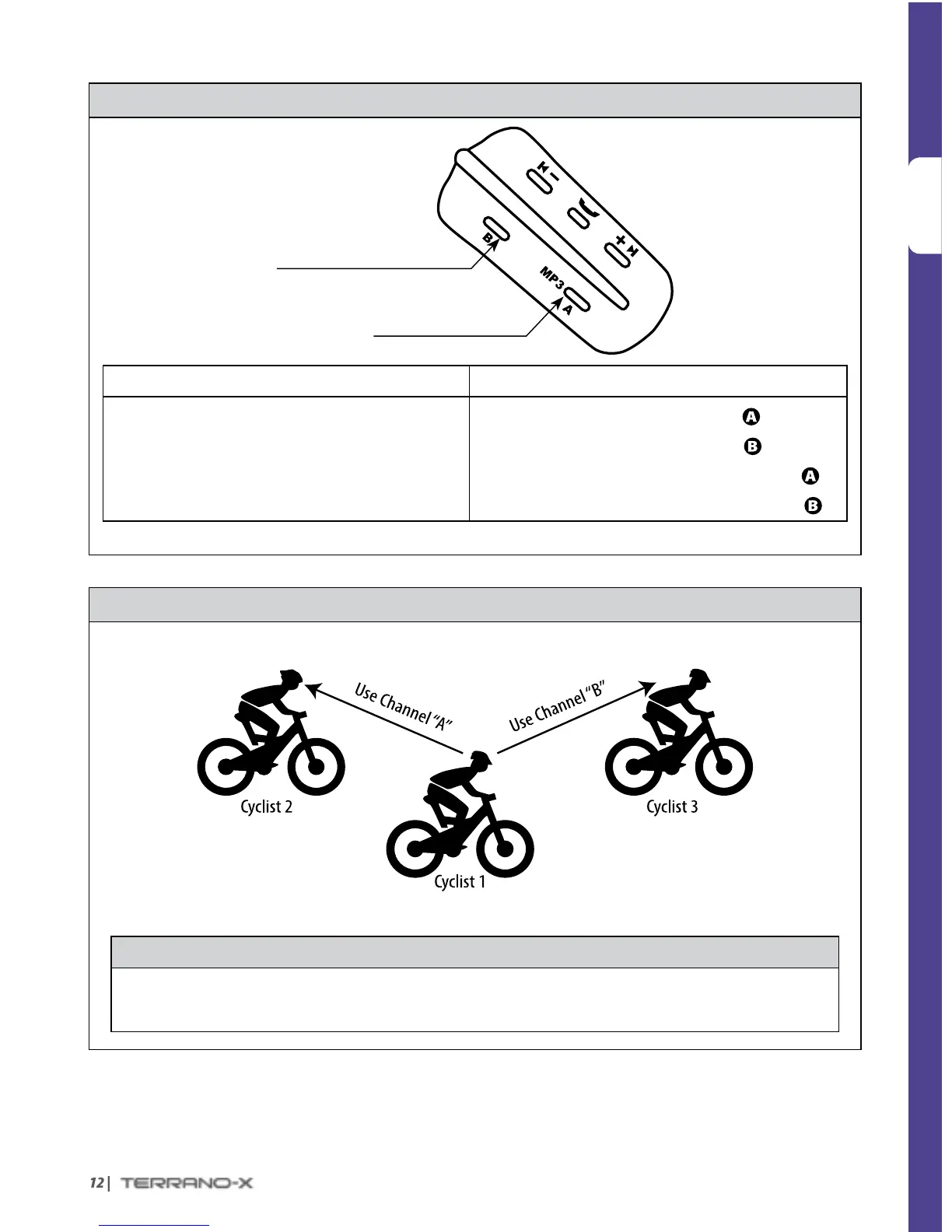 B

MP3
A

A
B
A
B

Use Channel "A"
Use Channel "B"
Cyclist 2
Cyclist 3
Cyclist 1

12 | TERRANO-X