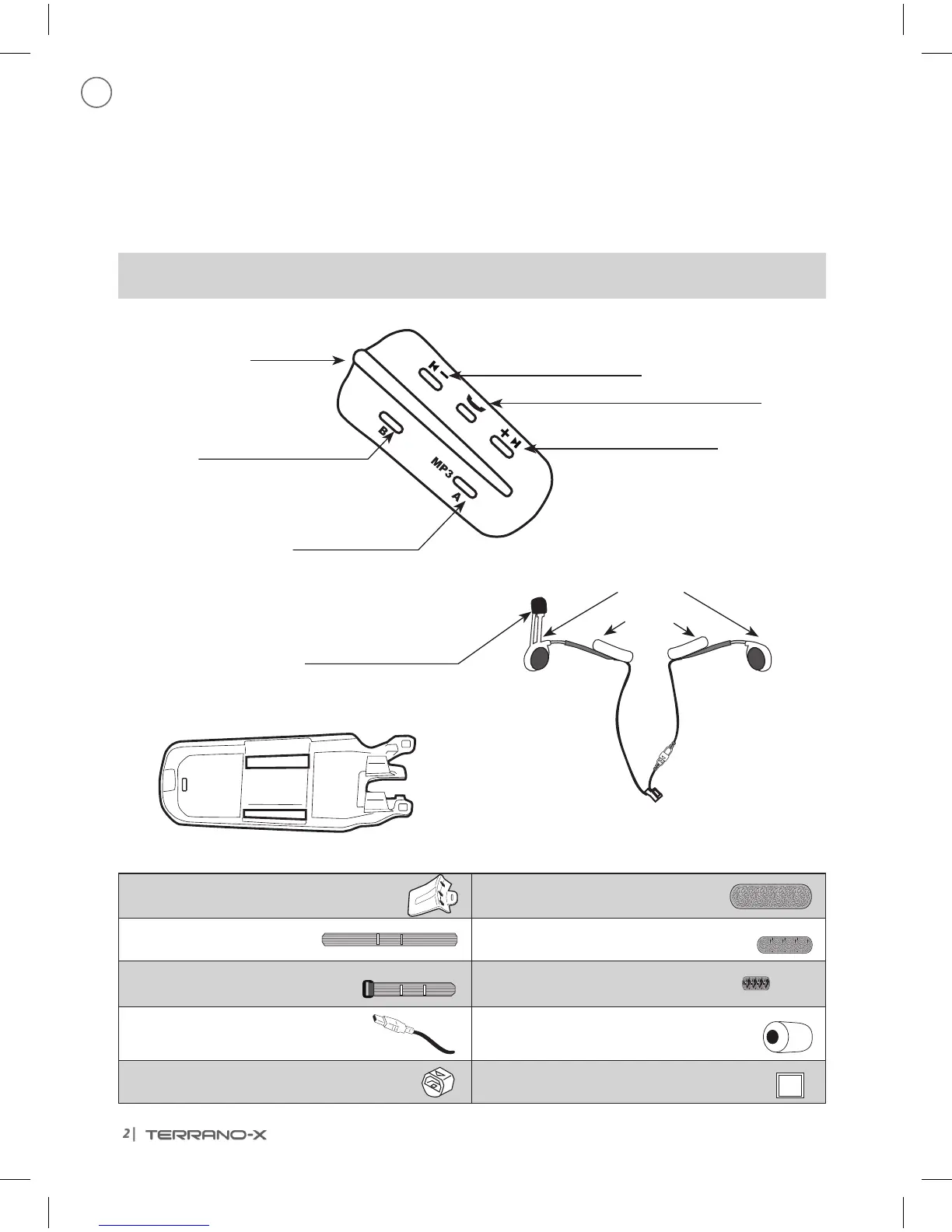 B

MP3

A

2 | TERRANO-X