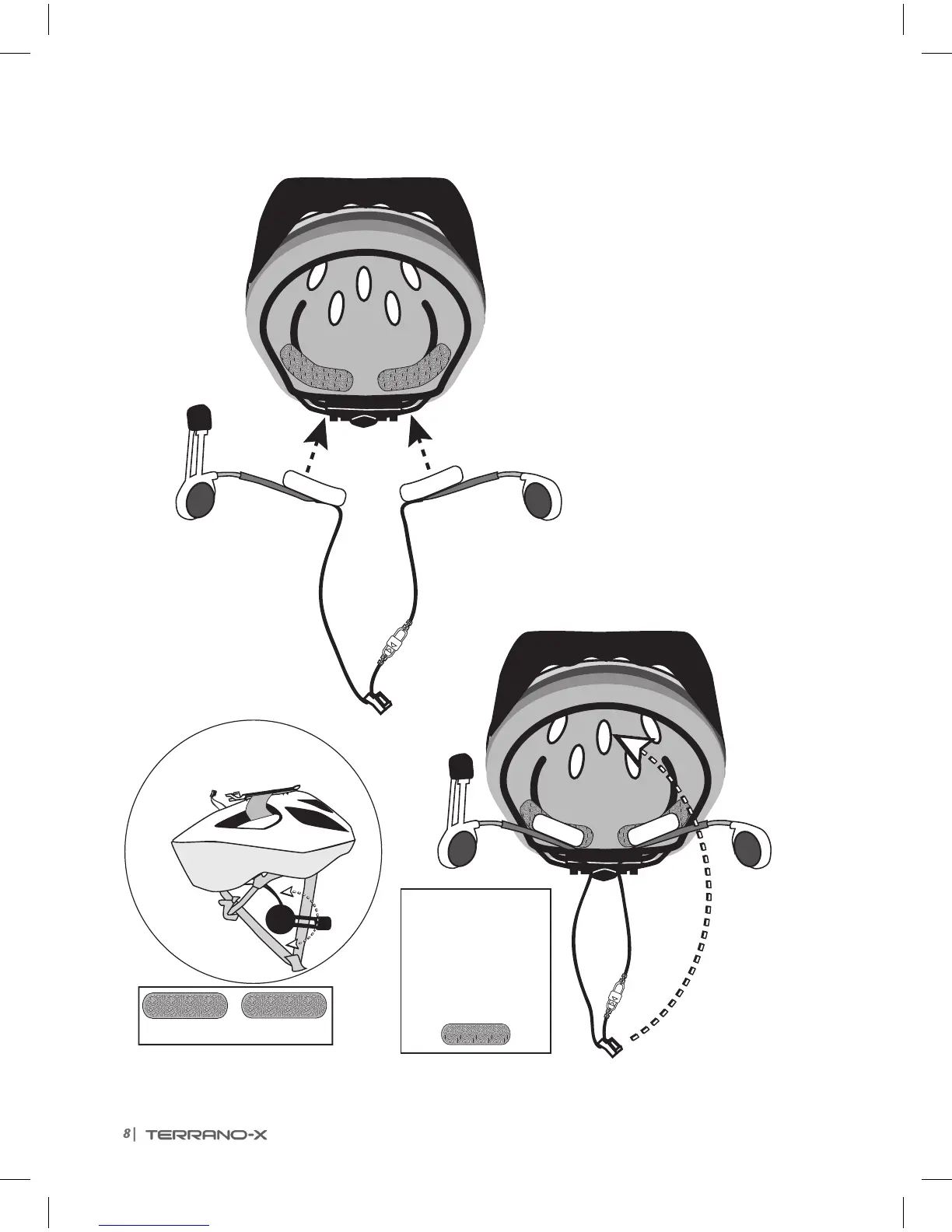 8 | TERRANO-X