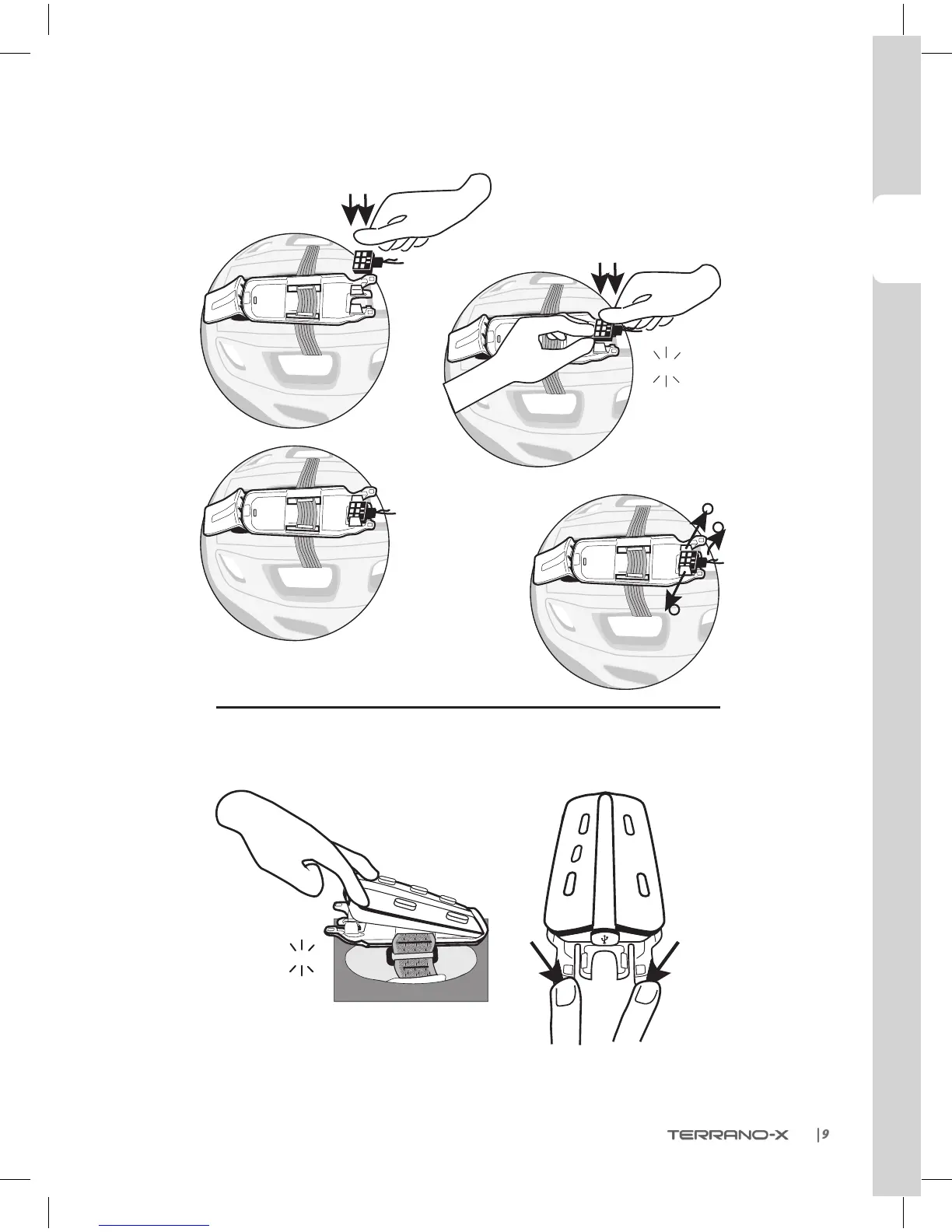 TERRANO-X | 9