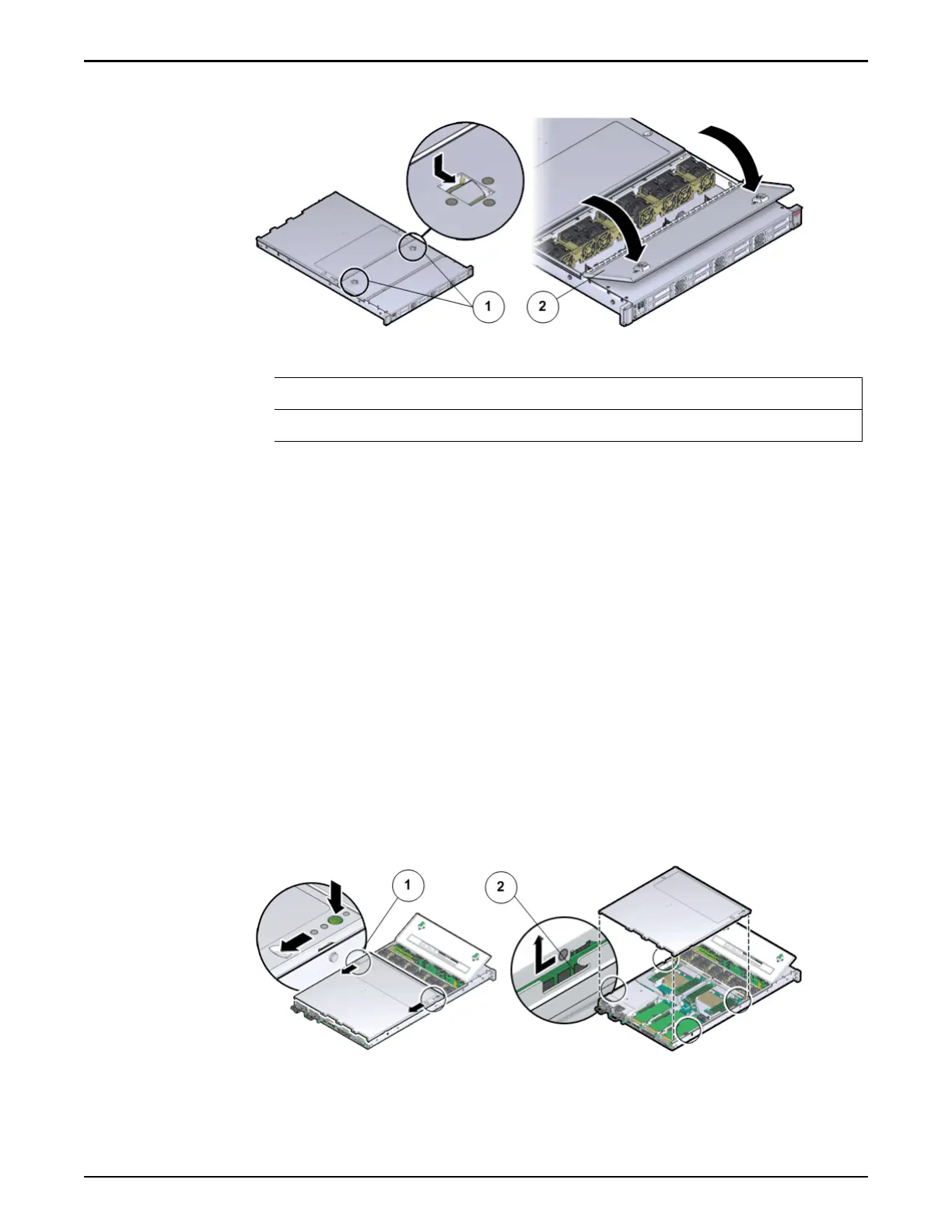 1

2

1

2