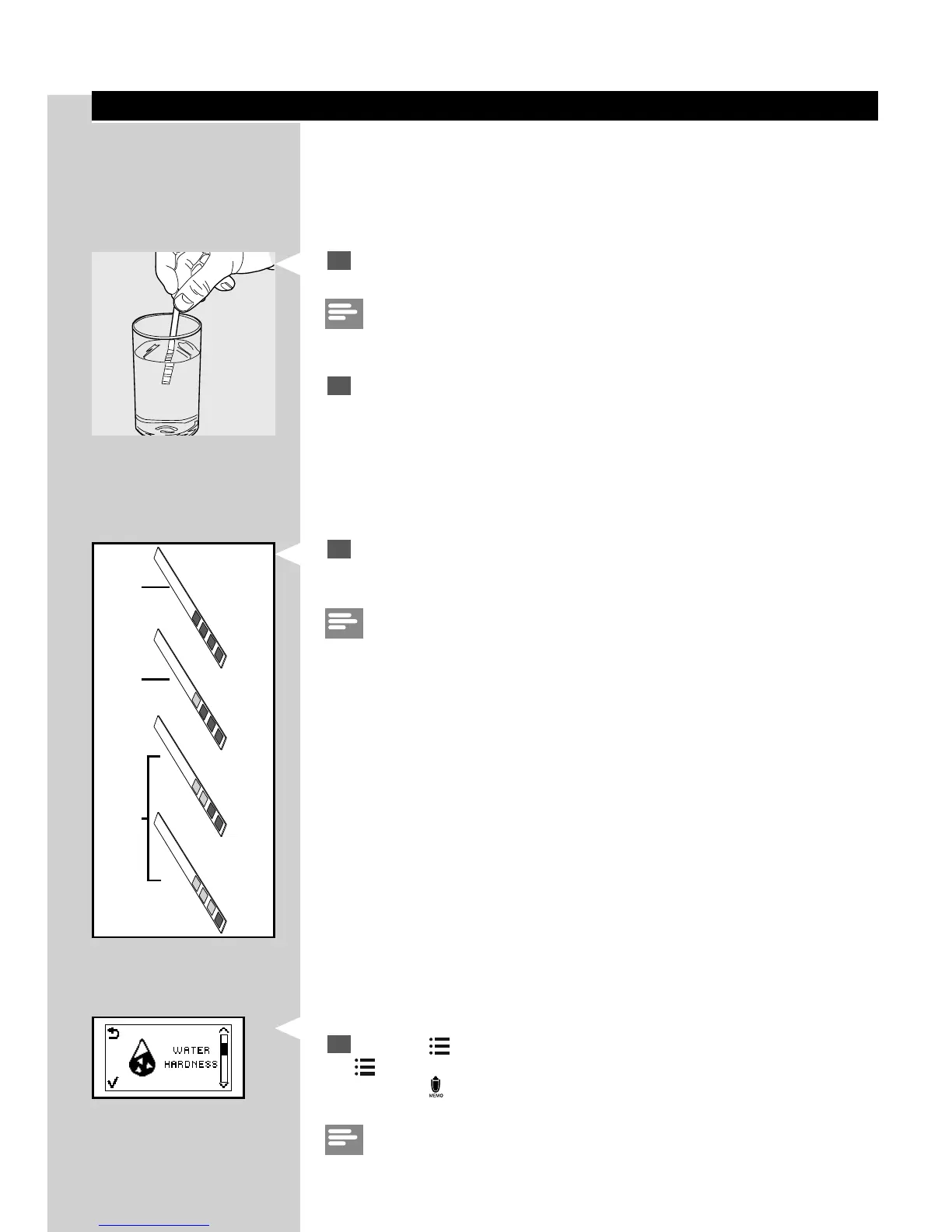 WATER
HARDNESS
MEMO