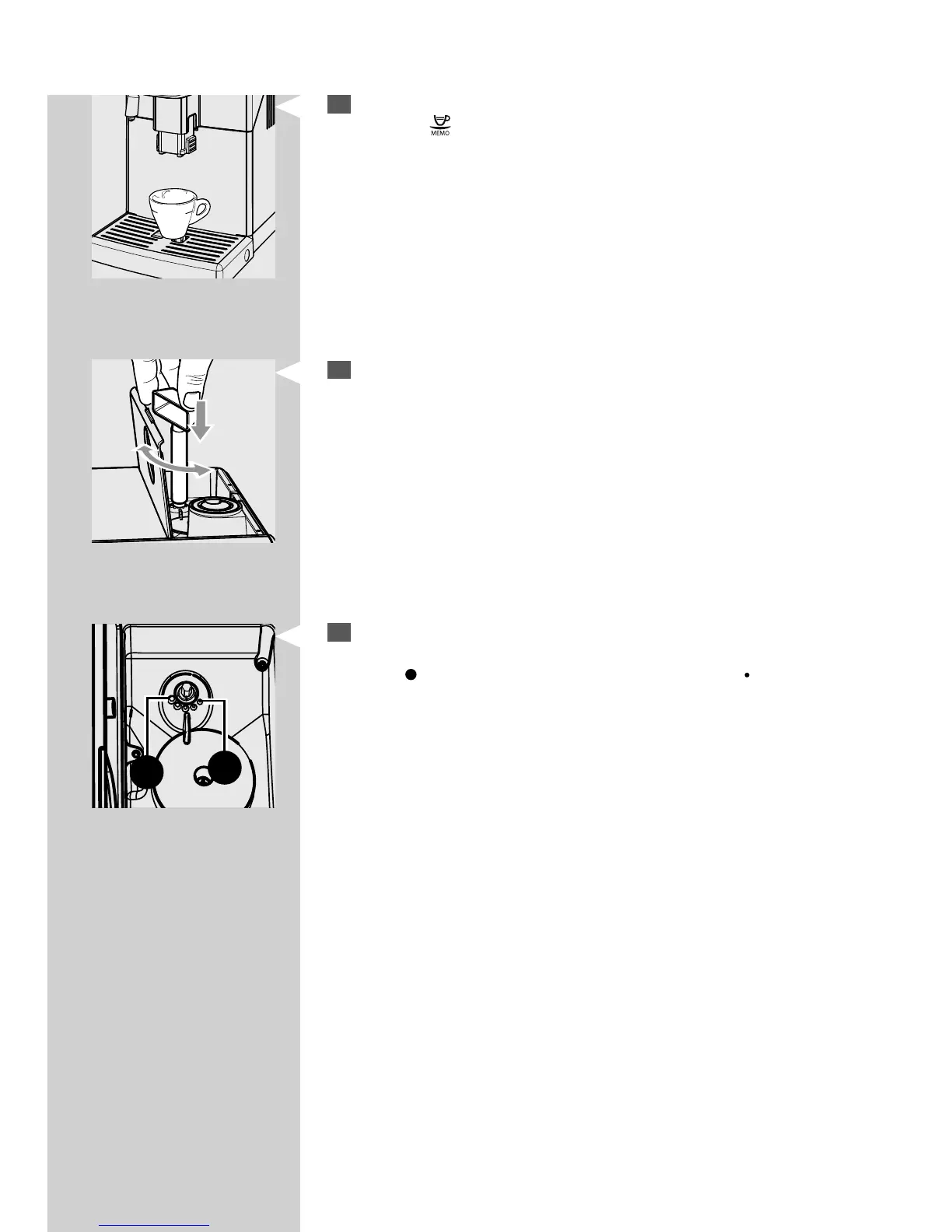 MEMO