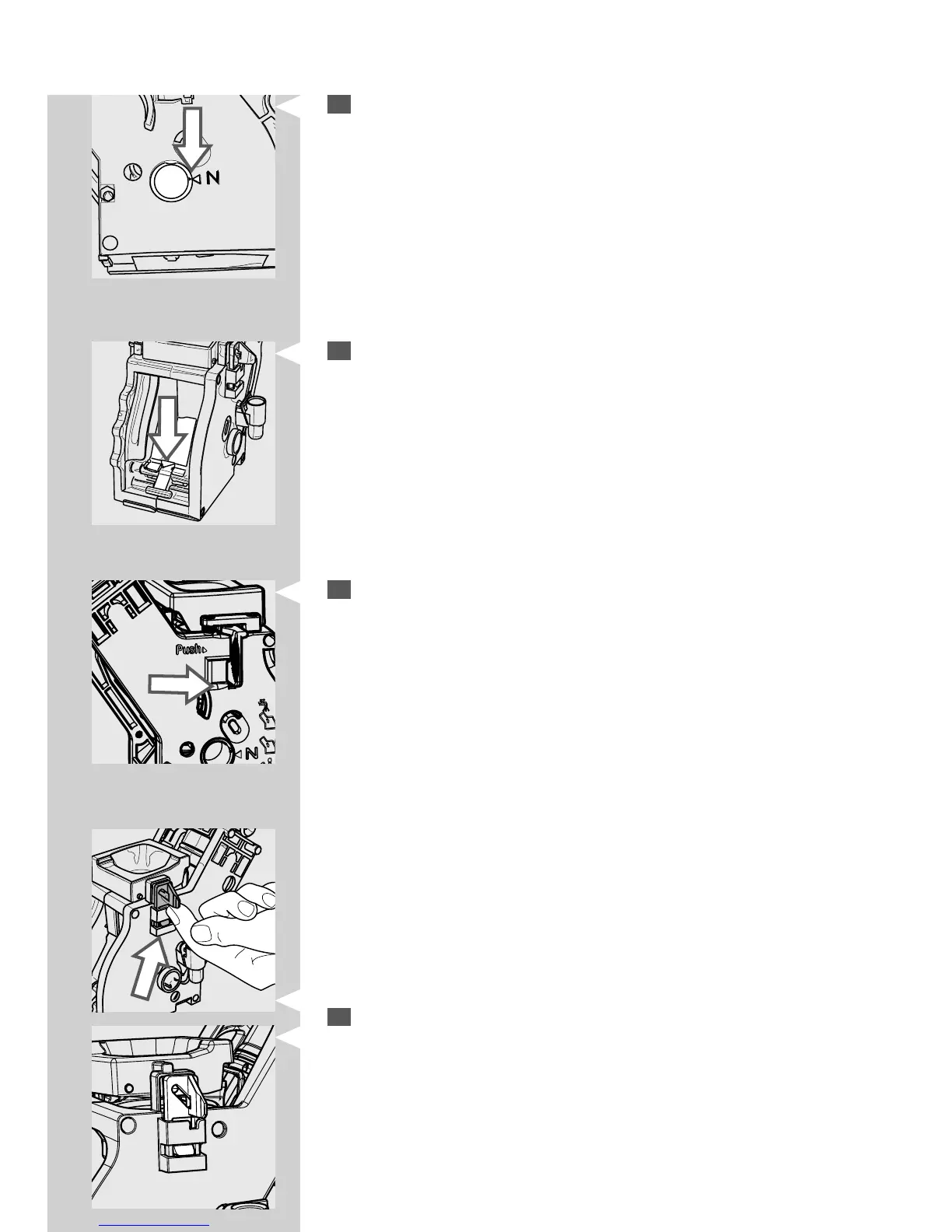 N

Push

N