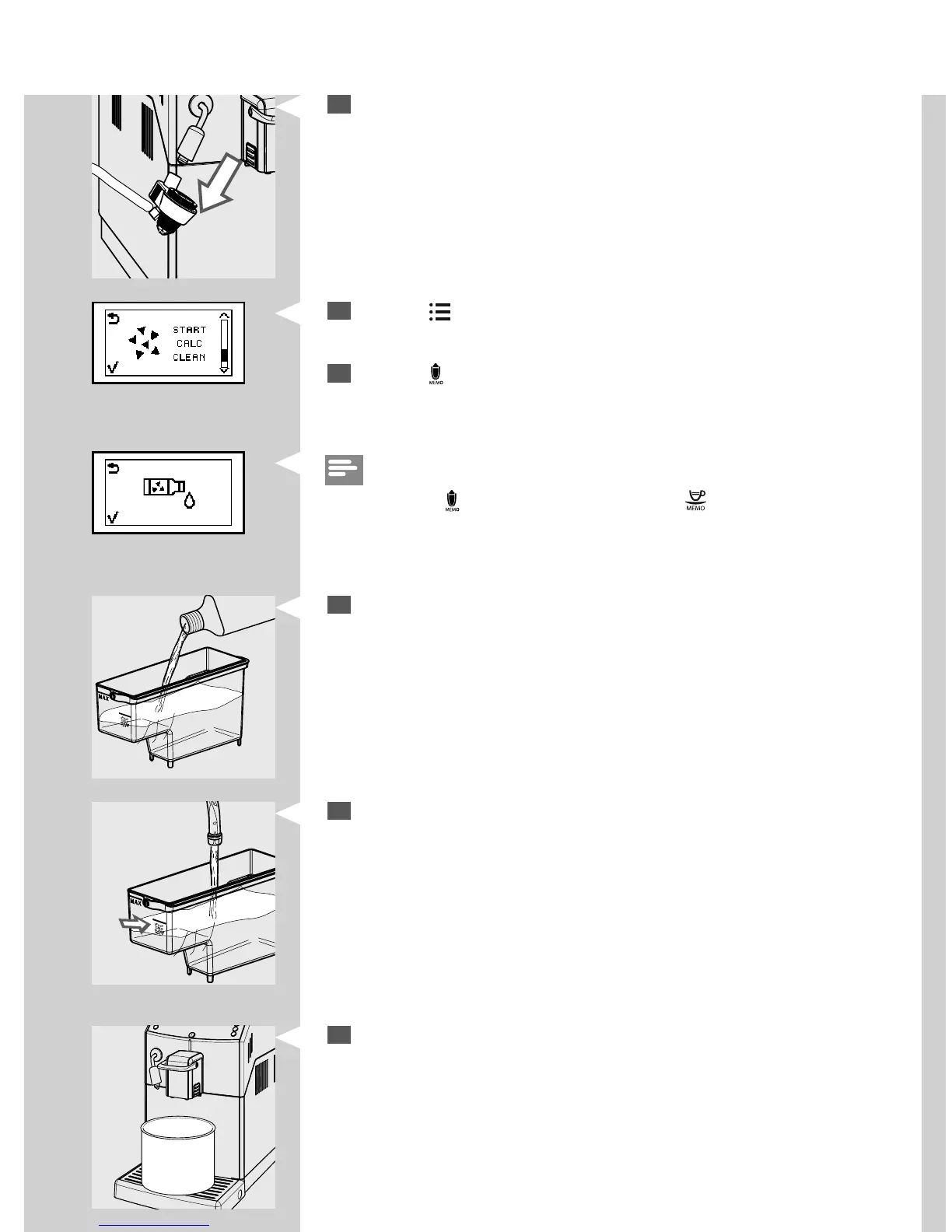 START
CALC
CLEAN

MEMO

MEMO

MEMO

MAX

MAX