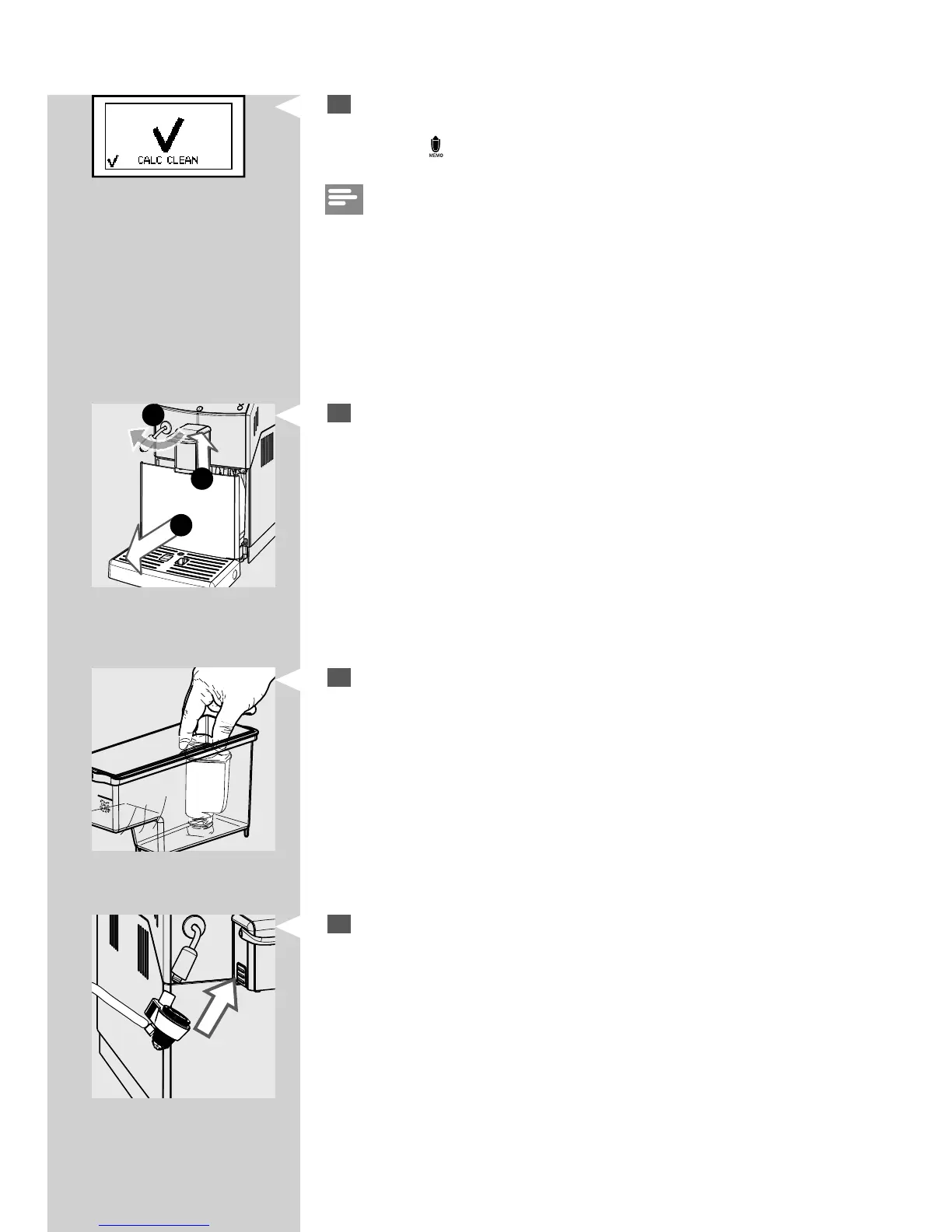 CALC CLEAN

MEMO