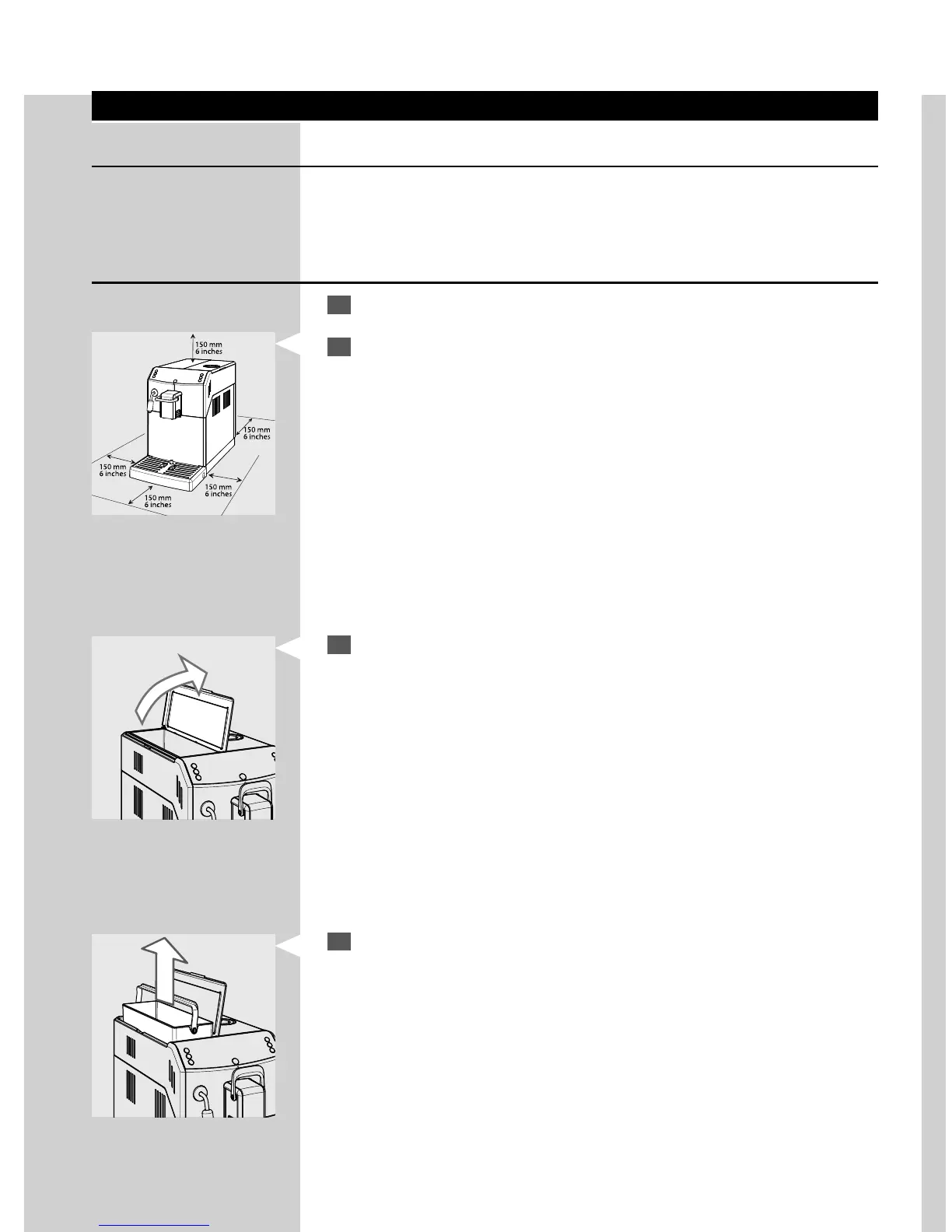 150 mm
6 inches

150 mm
6 inches

150 mm
6 inches

150 mm
6 inches

150 mm
6 inches