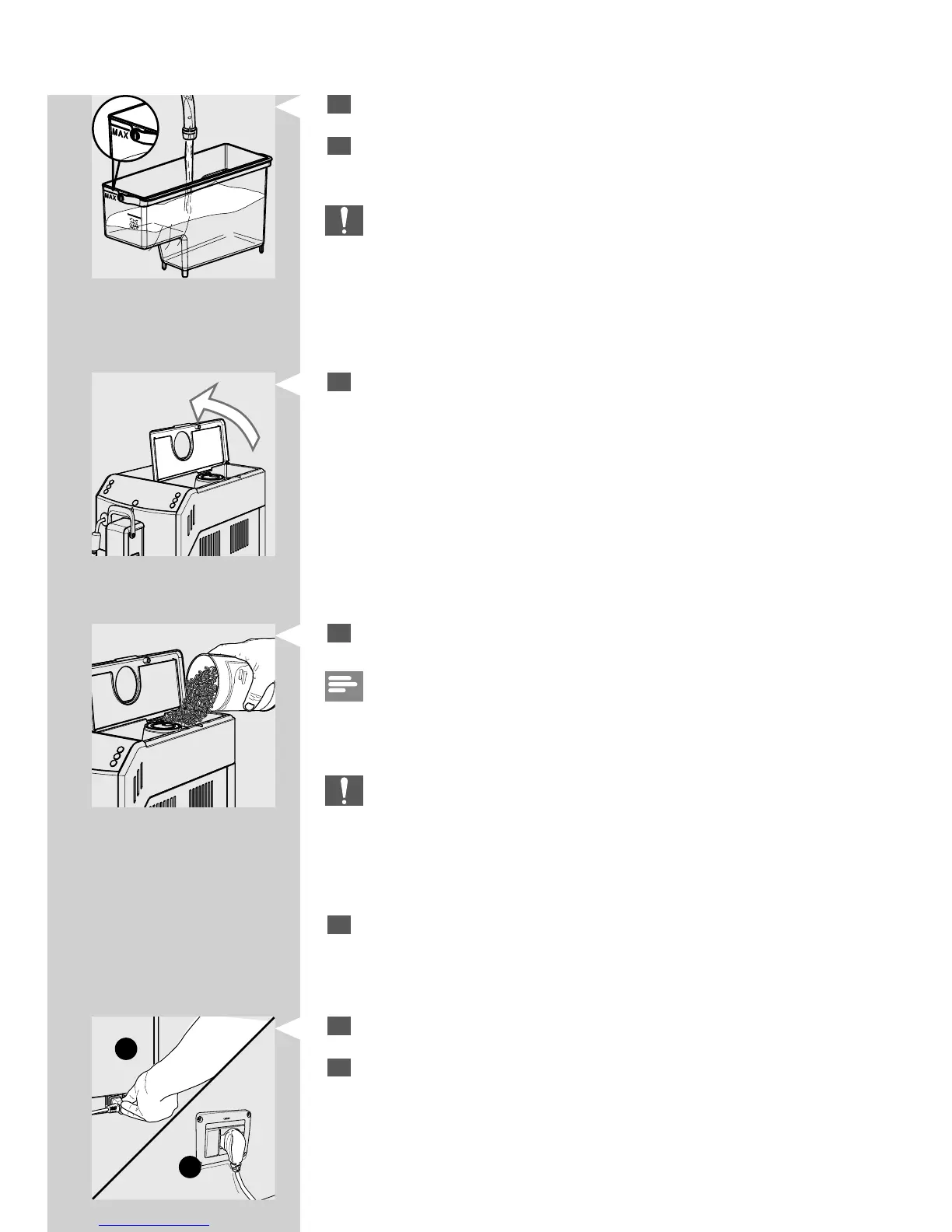 MAX

MAX