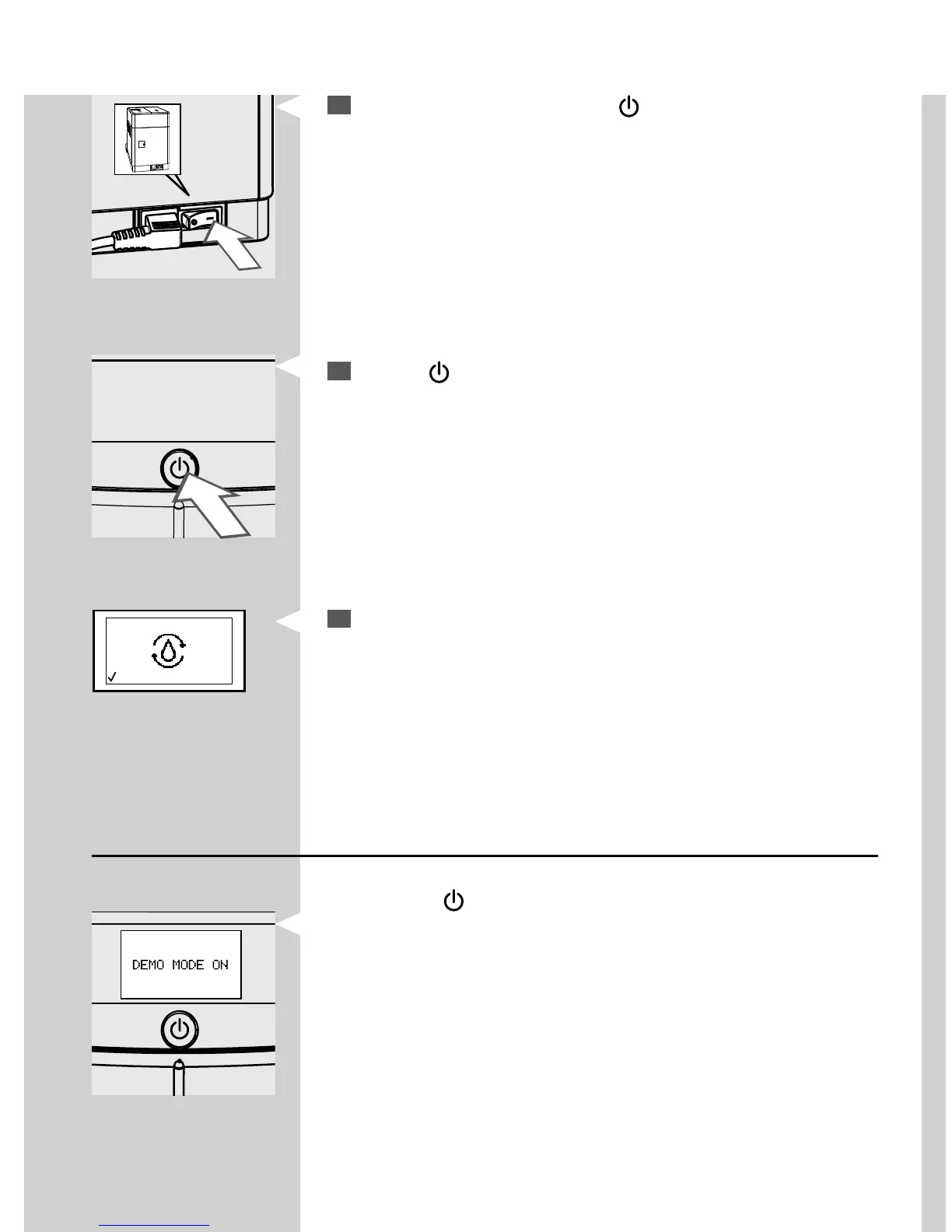 DEMO MODE ON