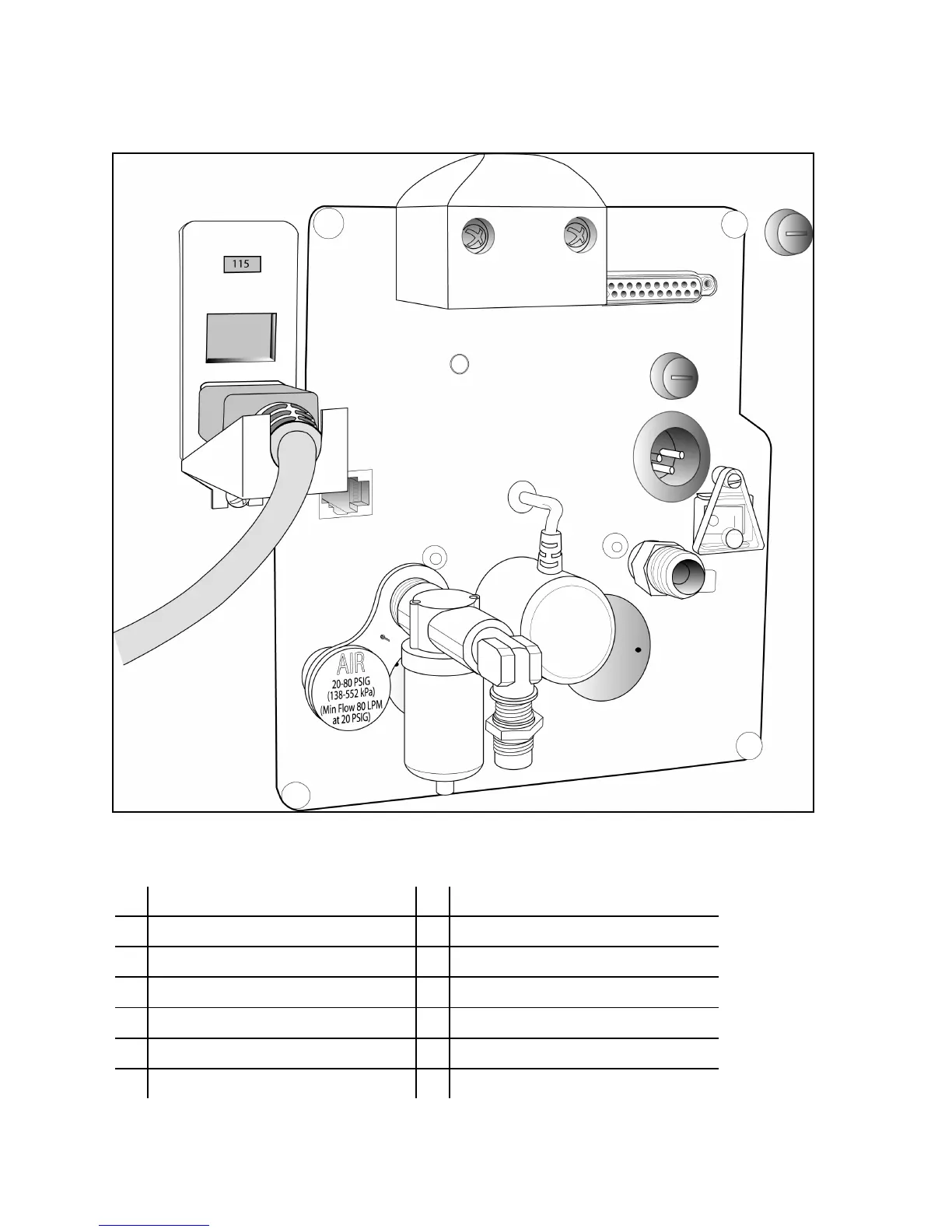 115

AIR
20-80 PSIG
(138-552 kPa)
(Min Flow 80 LPM at 20 PSIG)