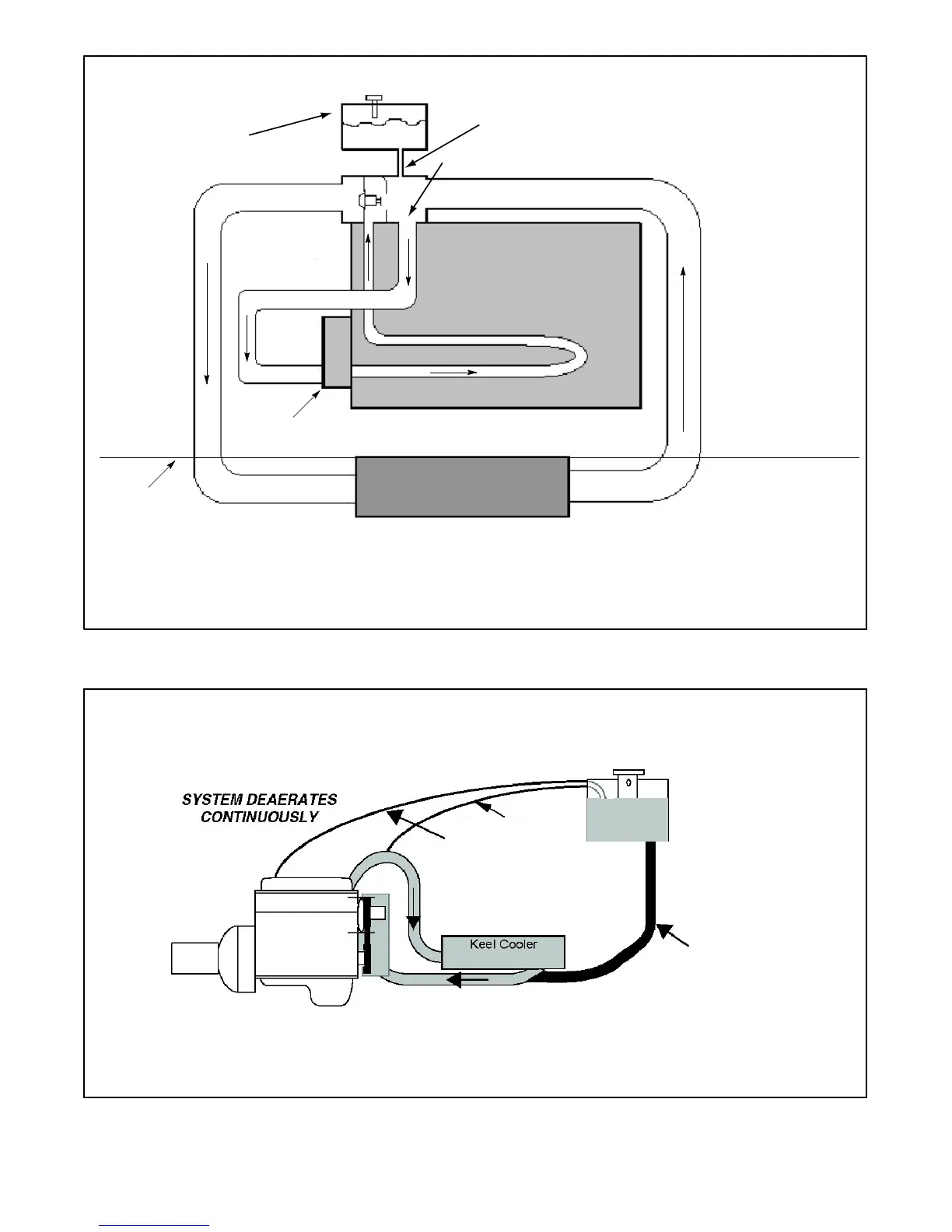 SYSTEM DEAERATES CONTINUOUSLY

Keel Cooler