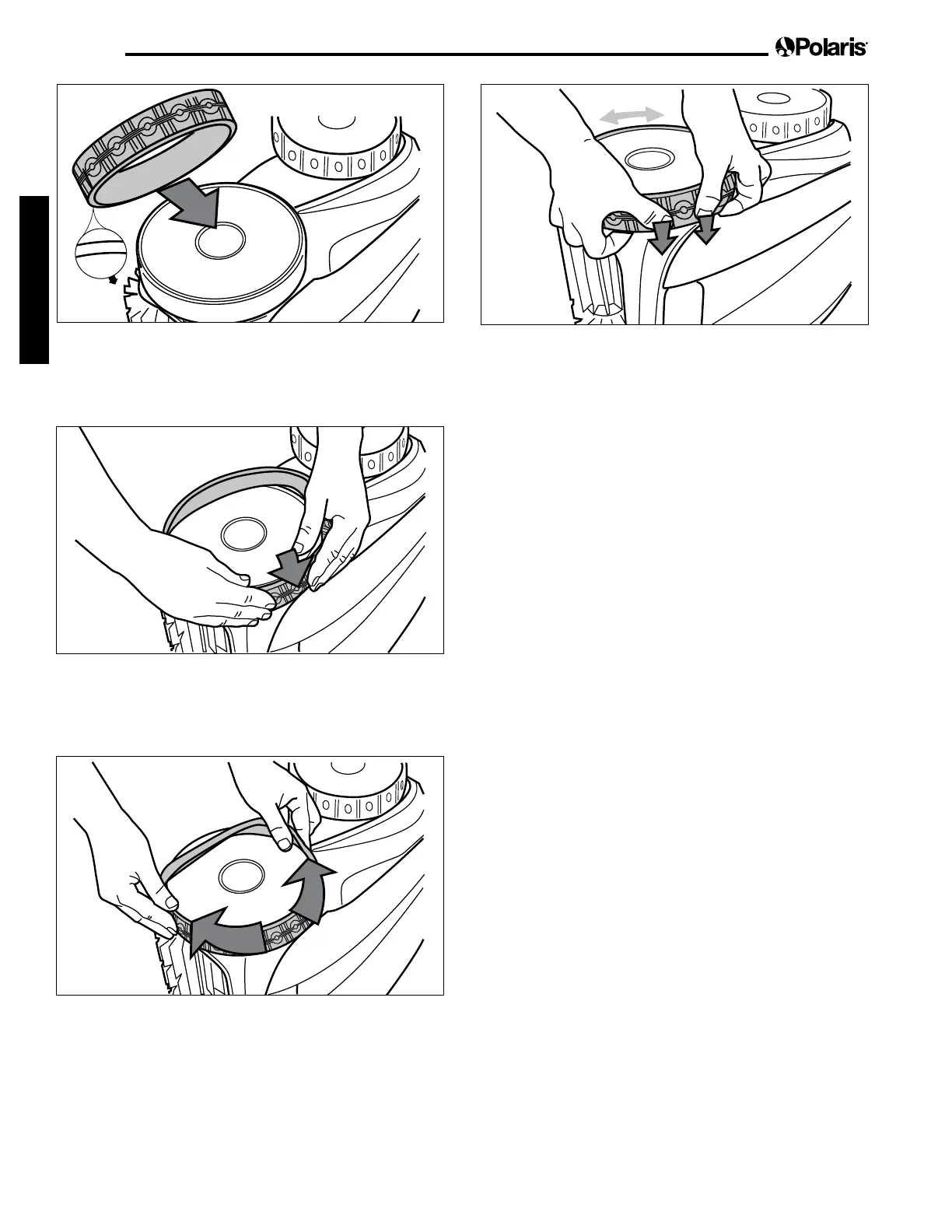 Polaris