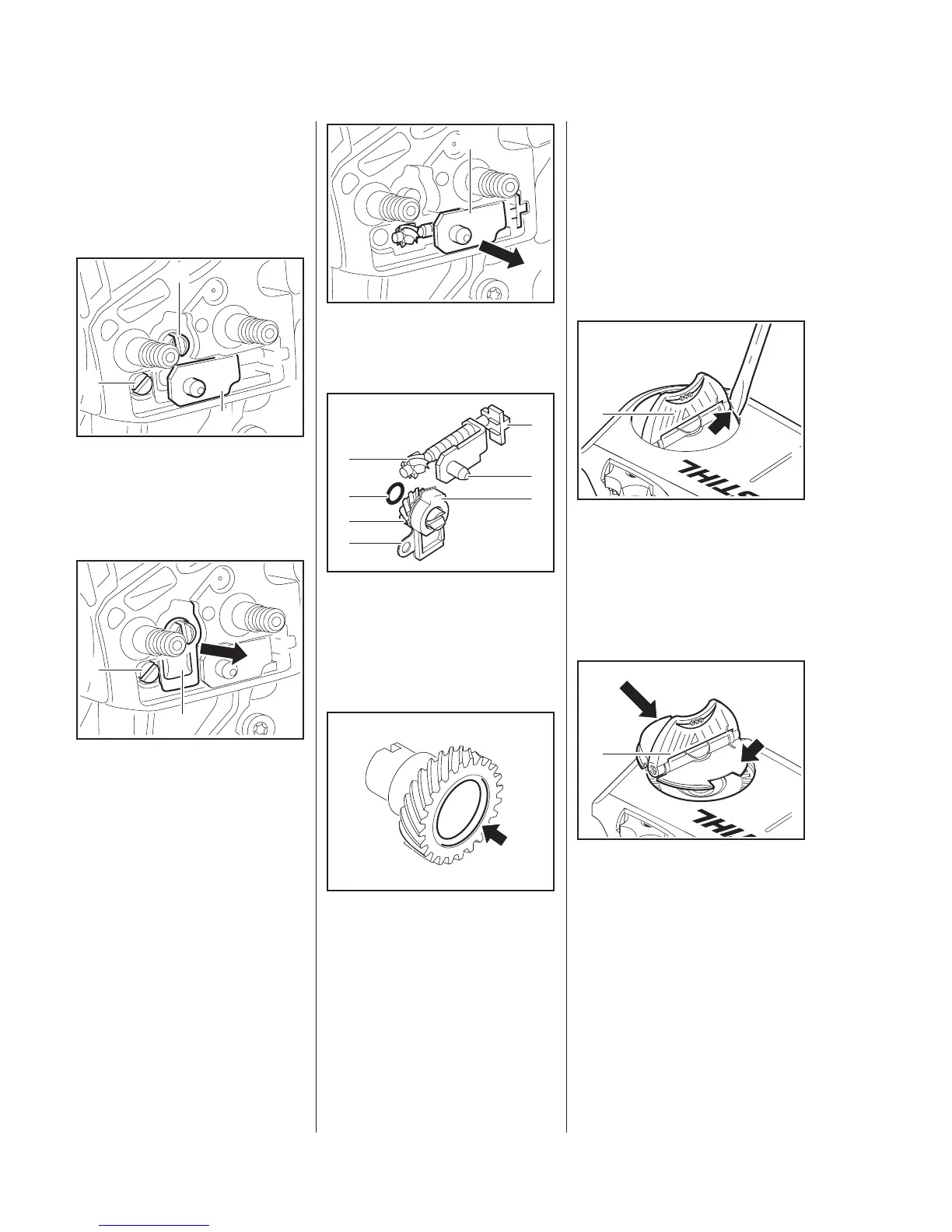 STIHL

STIHL