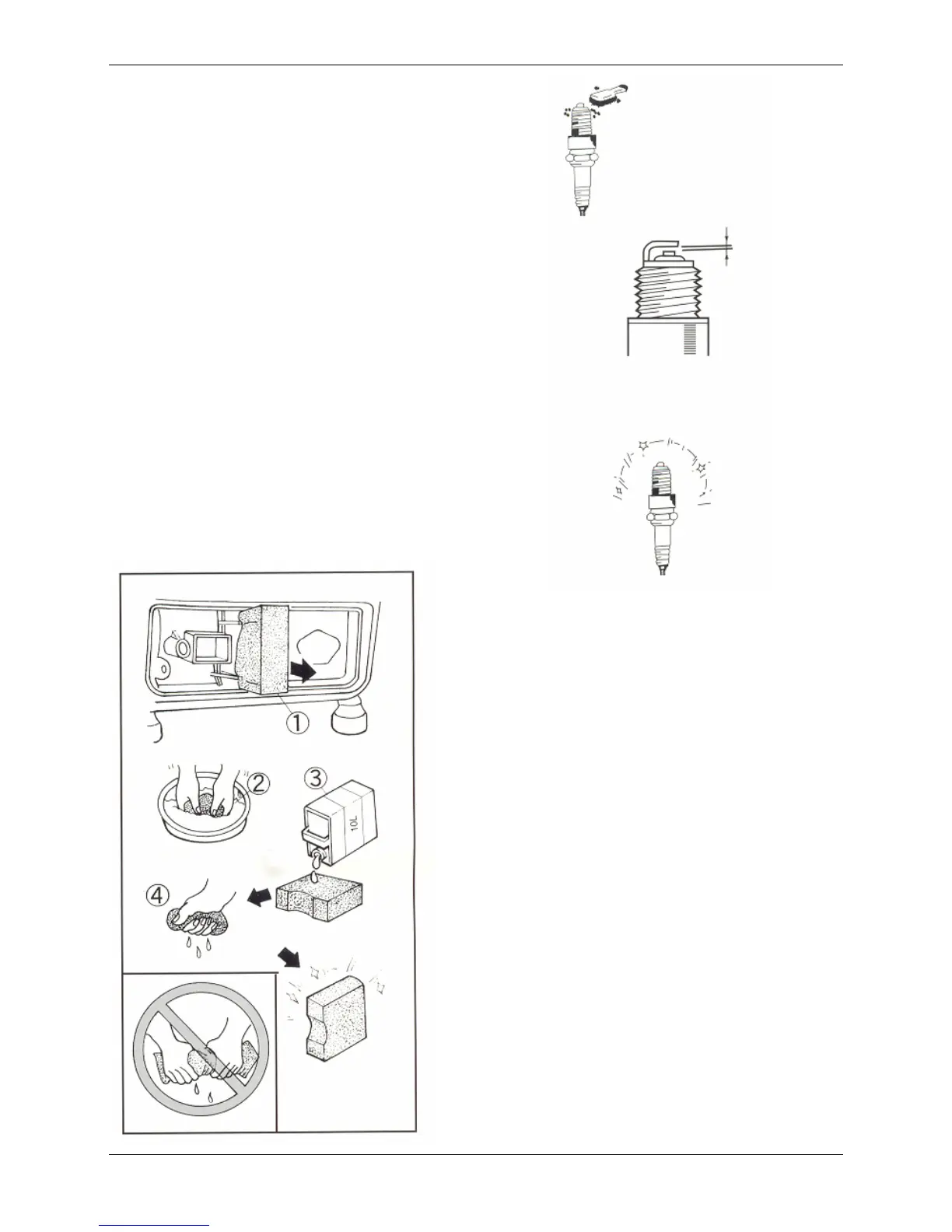 ①

② ③

10L

④