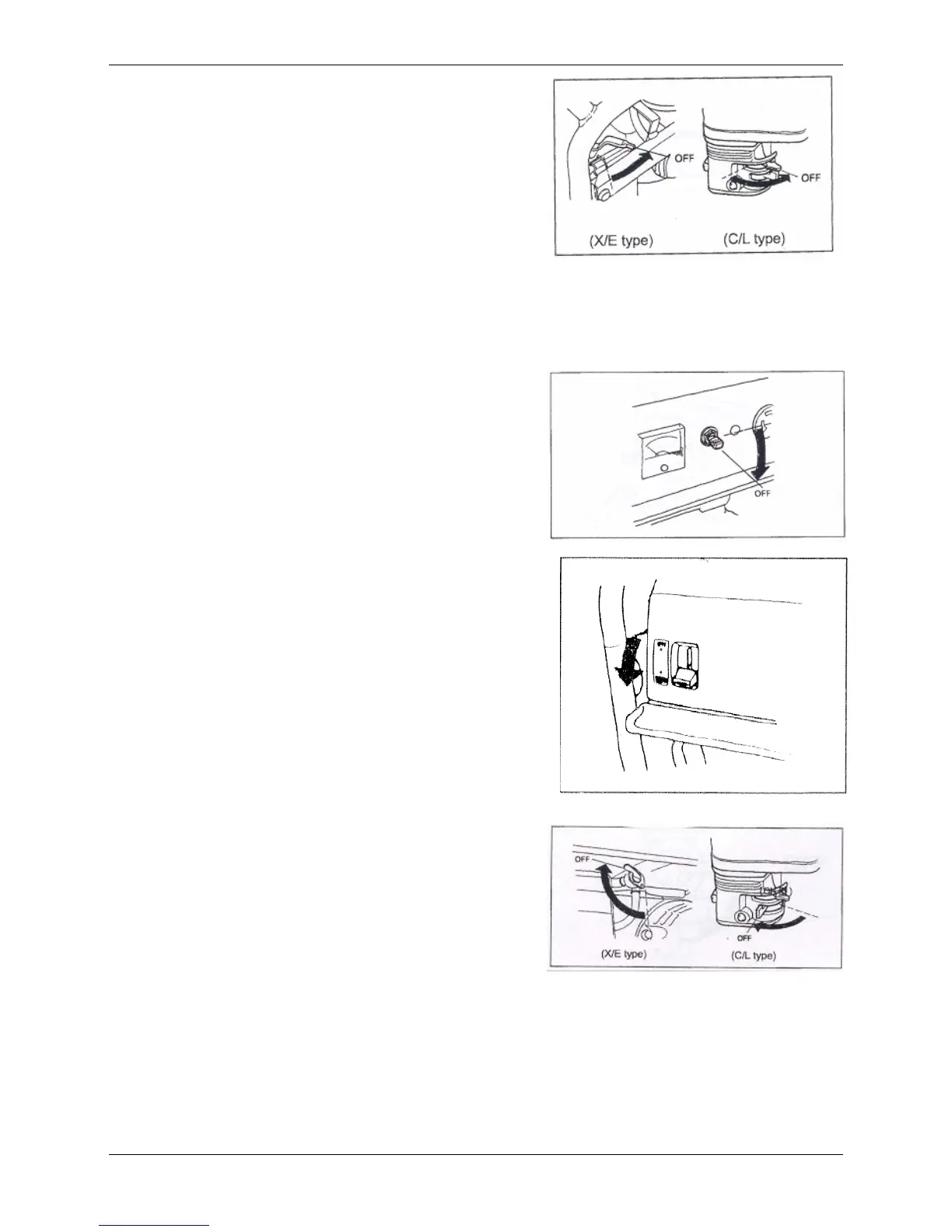 OFF
OFF
(X/E type)
(C/L type)

OFF

OFF
OFF
(X/E type)
(C/L type)