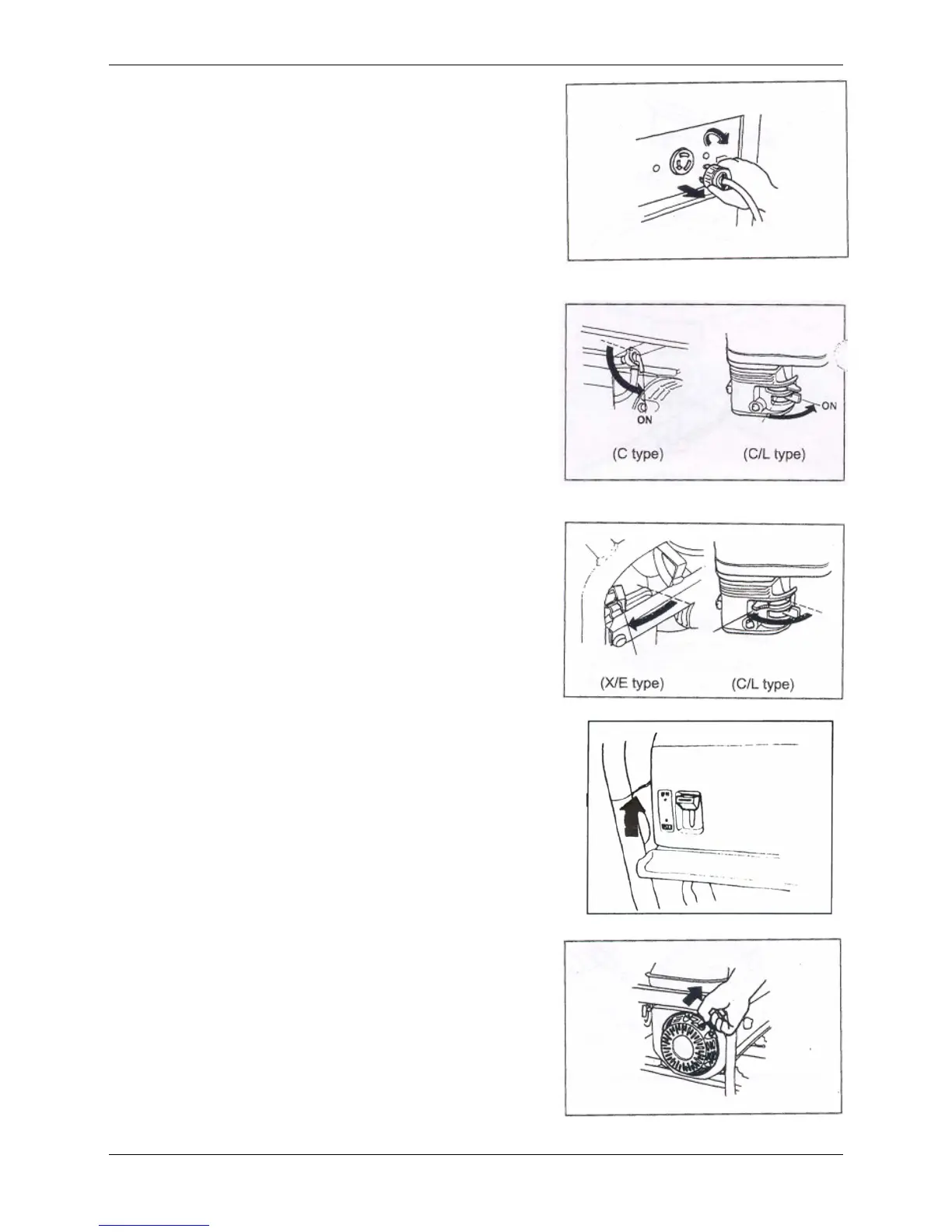 ON

ON

(C type)

(C/L type)

(X/E type)

(C/L type)