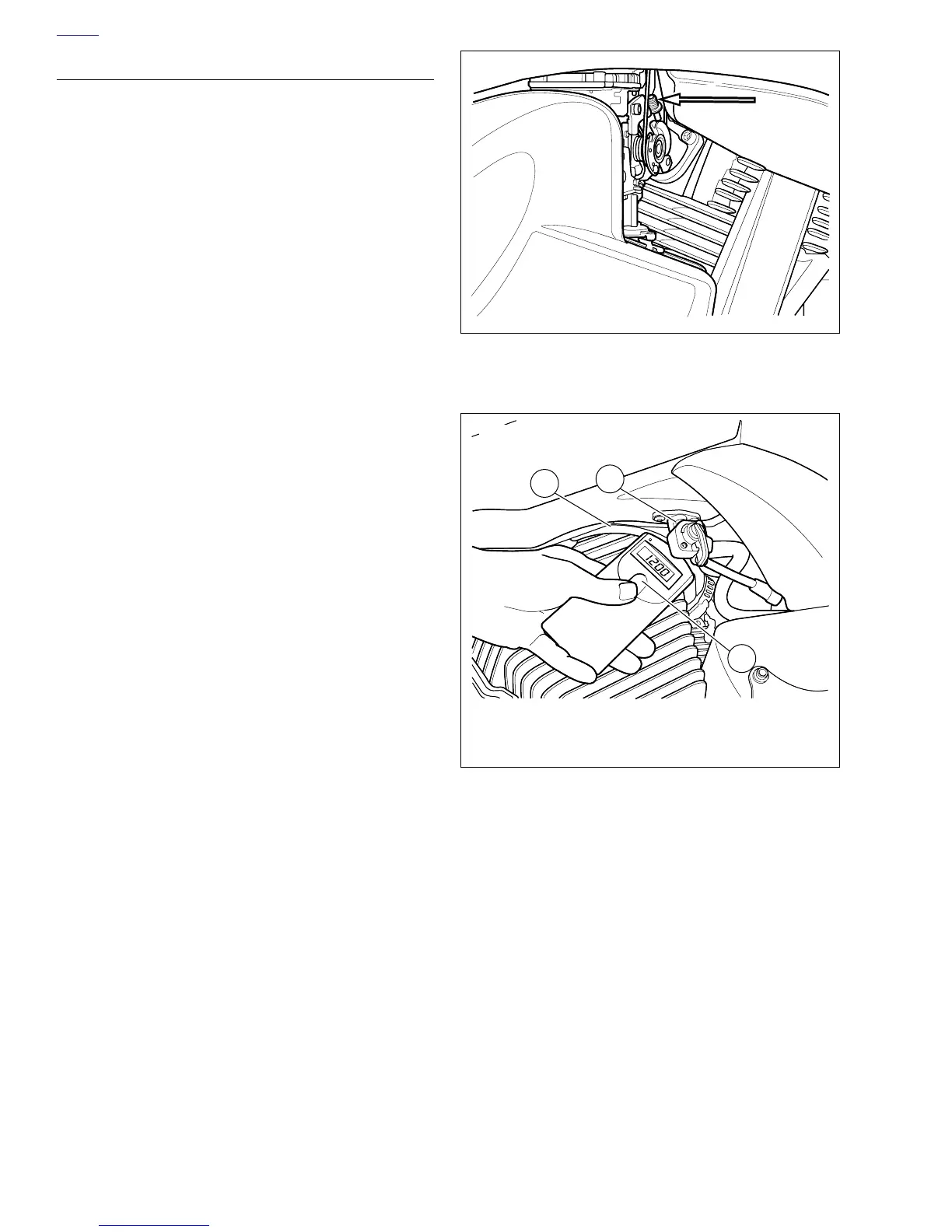 1200