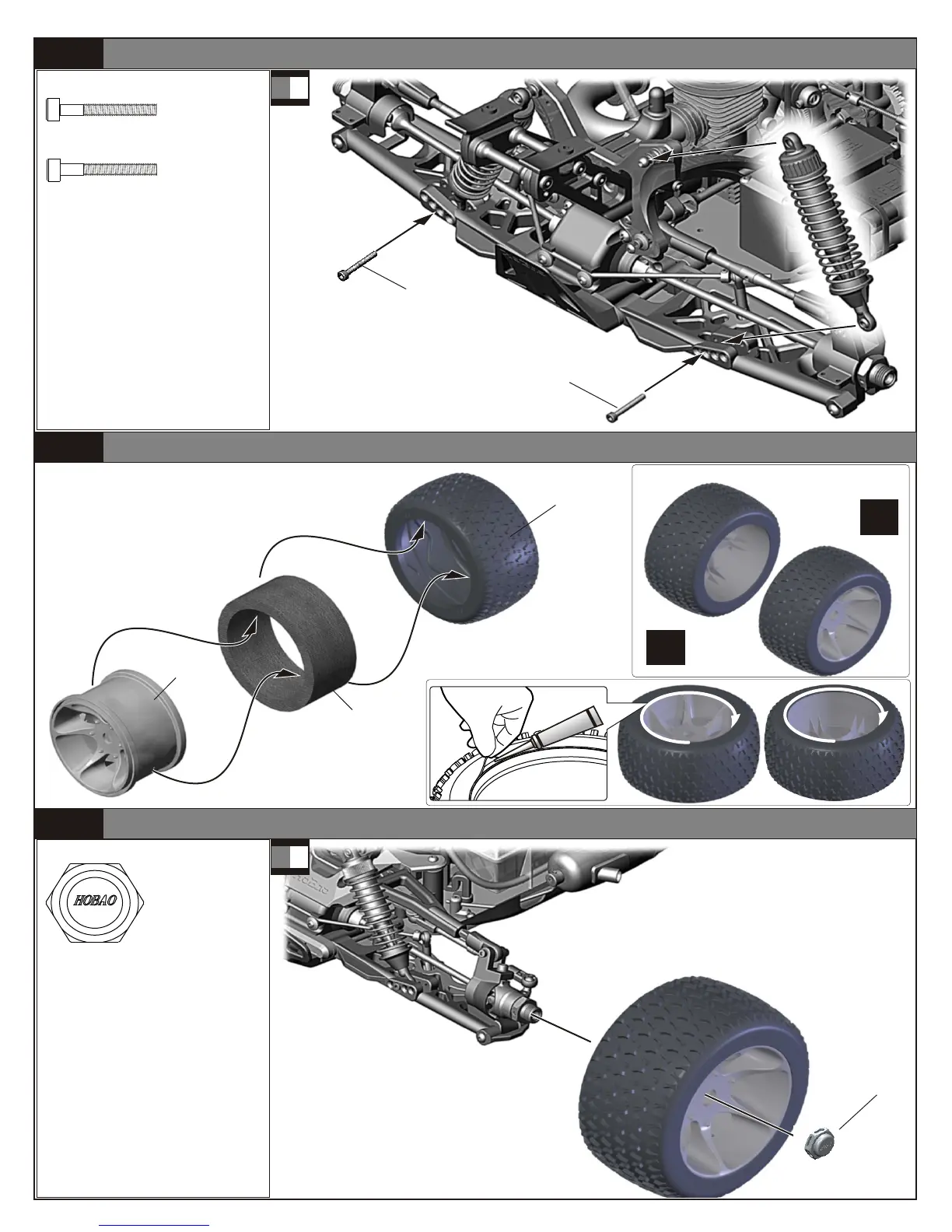 HOBAO