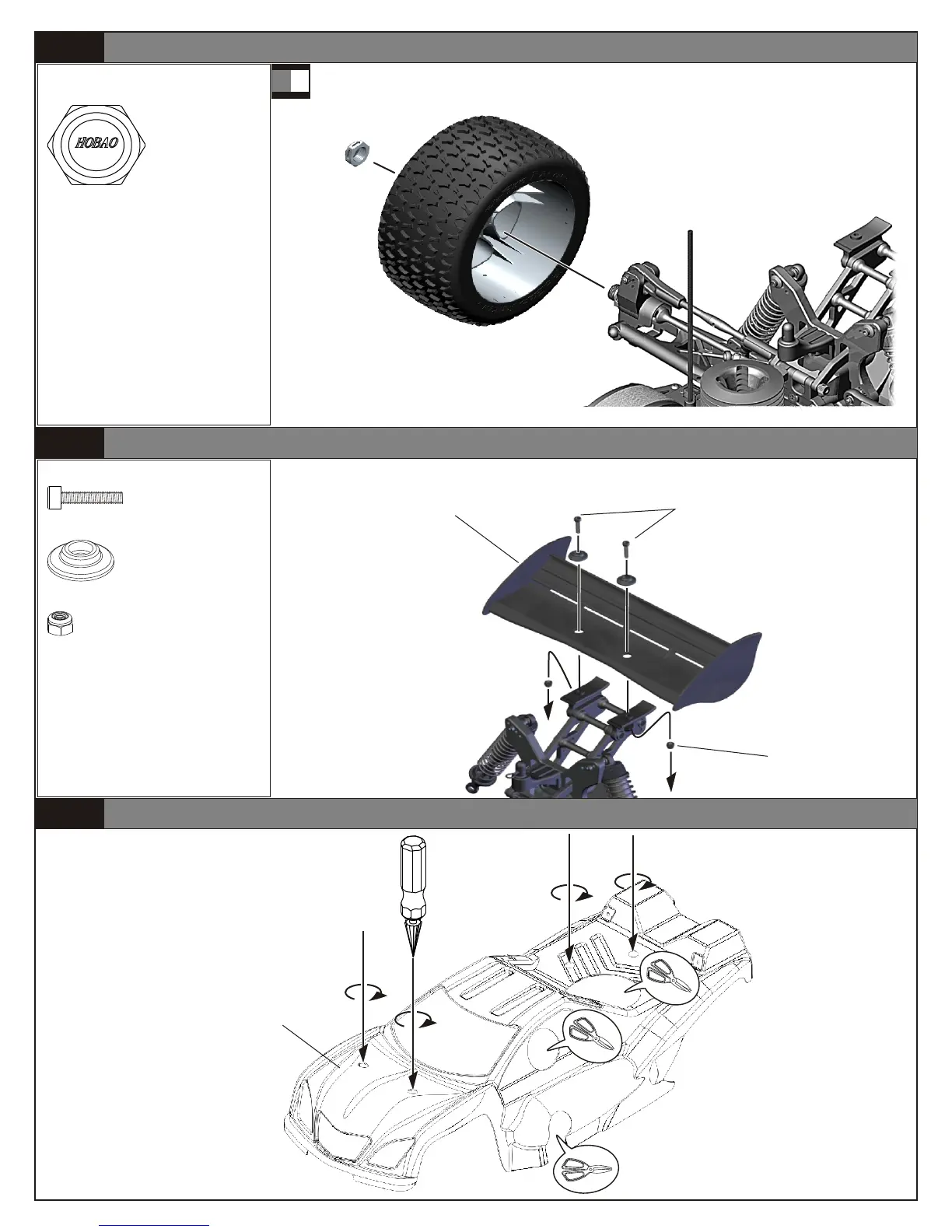 HOBAO