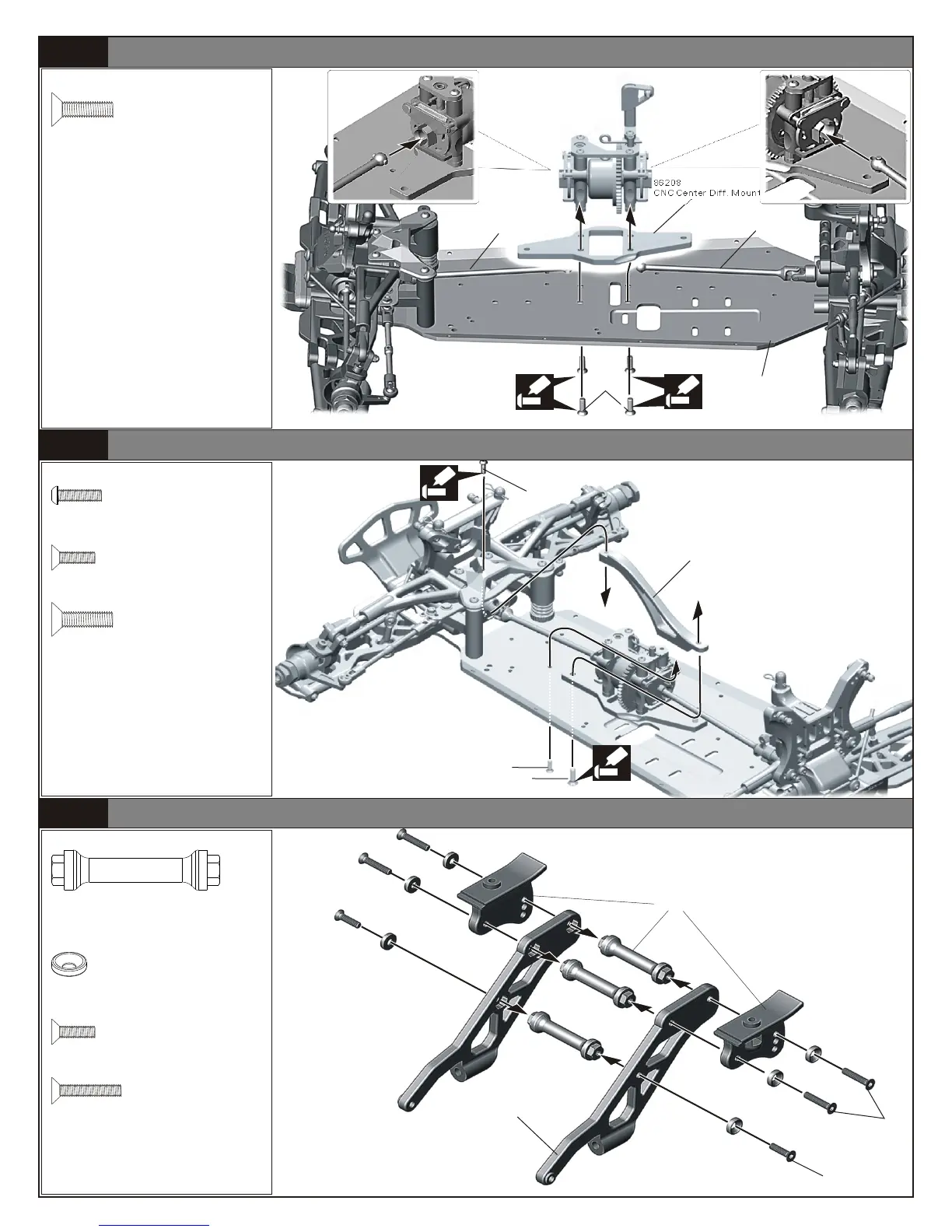 86208
CNC Center Diff. Mount