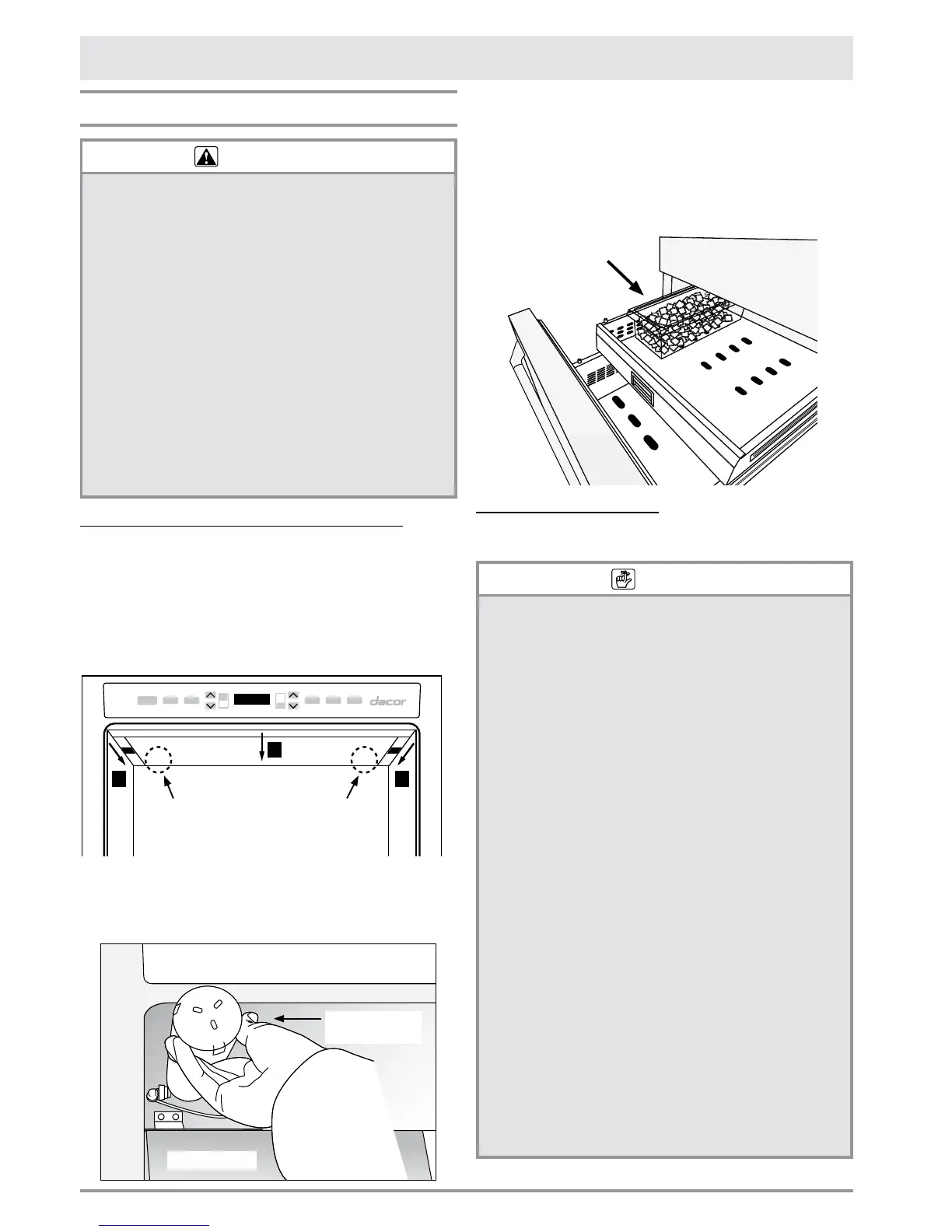 dacor