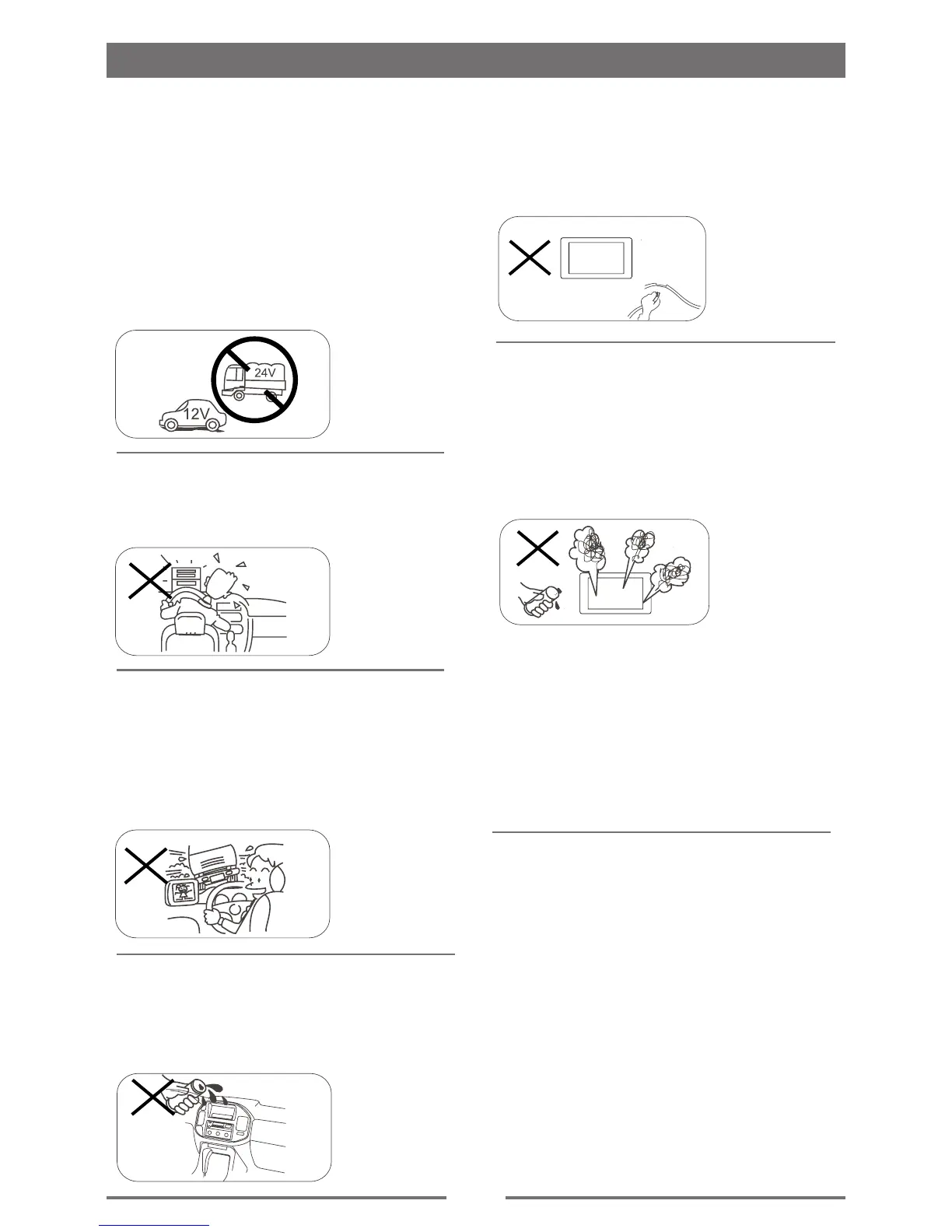 24V
12V