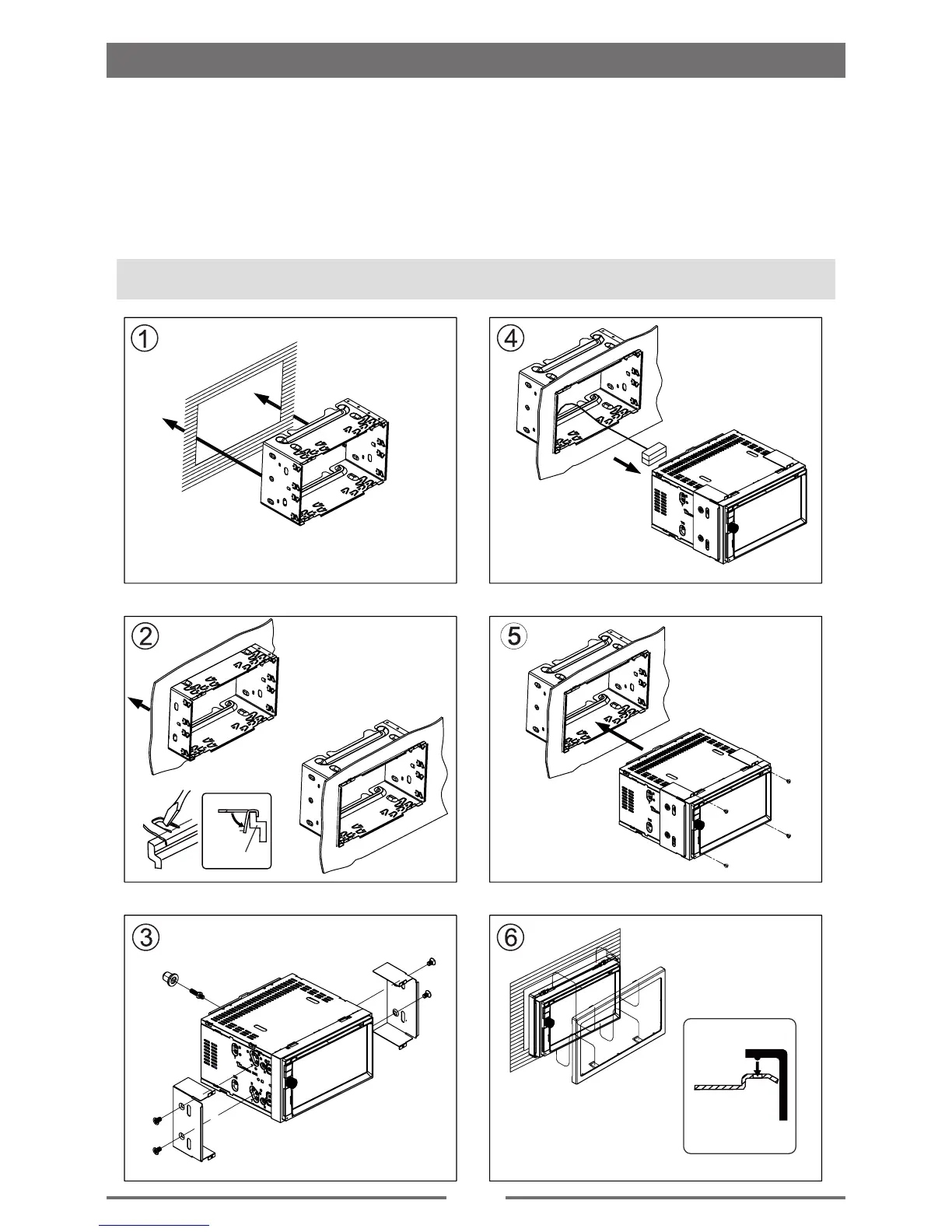 ①

④

②

⑤

③

⑥