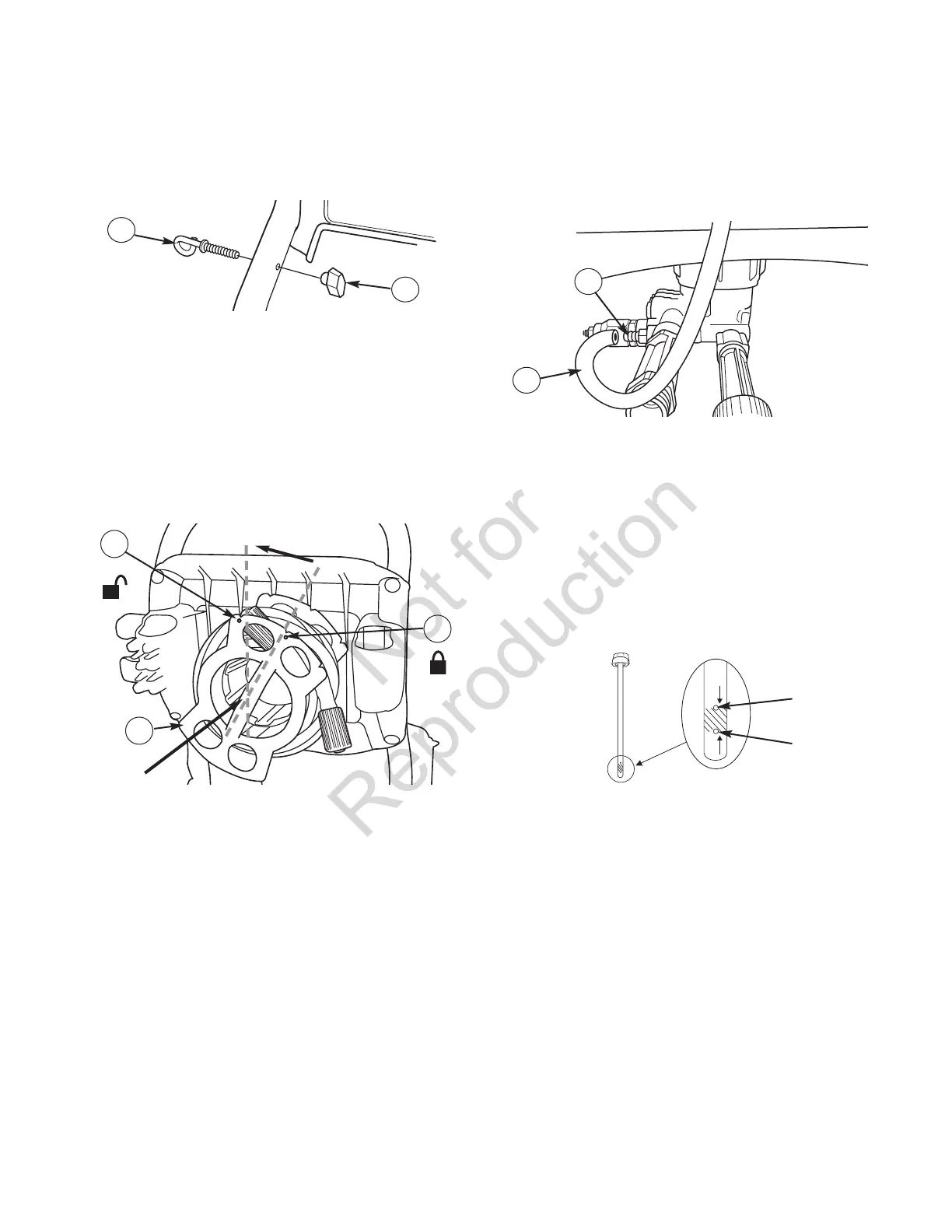 Not for Reproduction