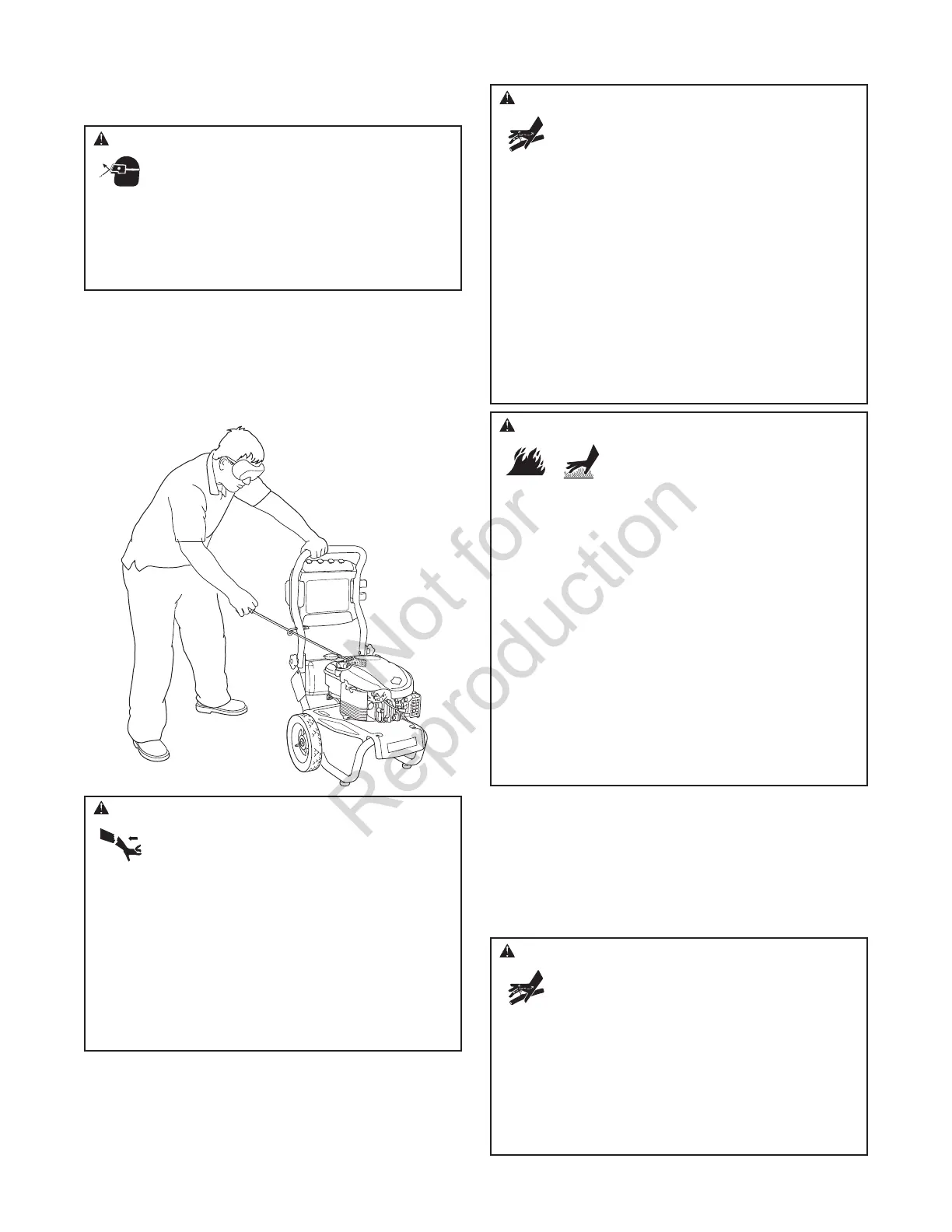 Not for Reproduction