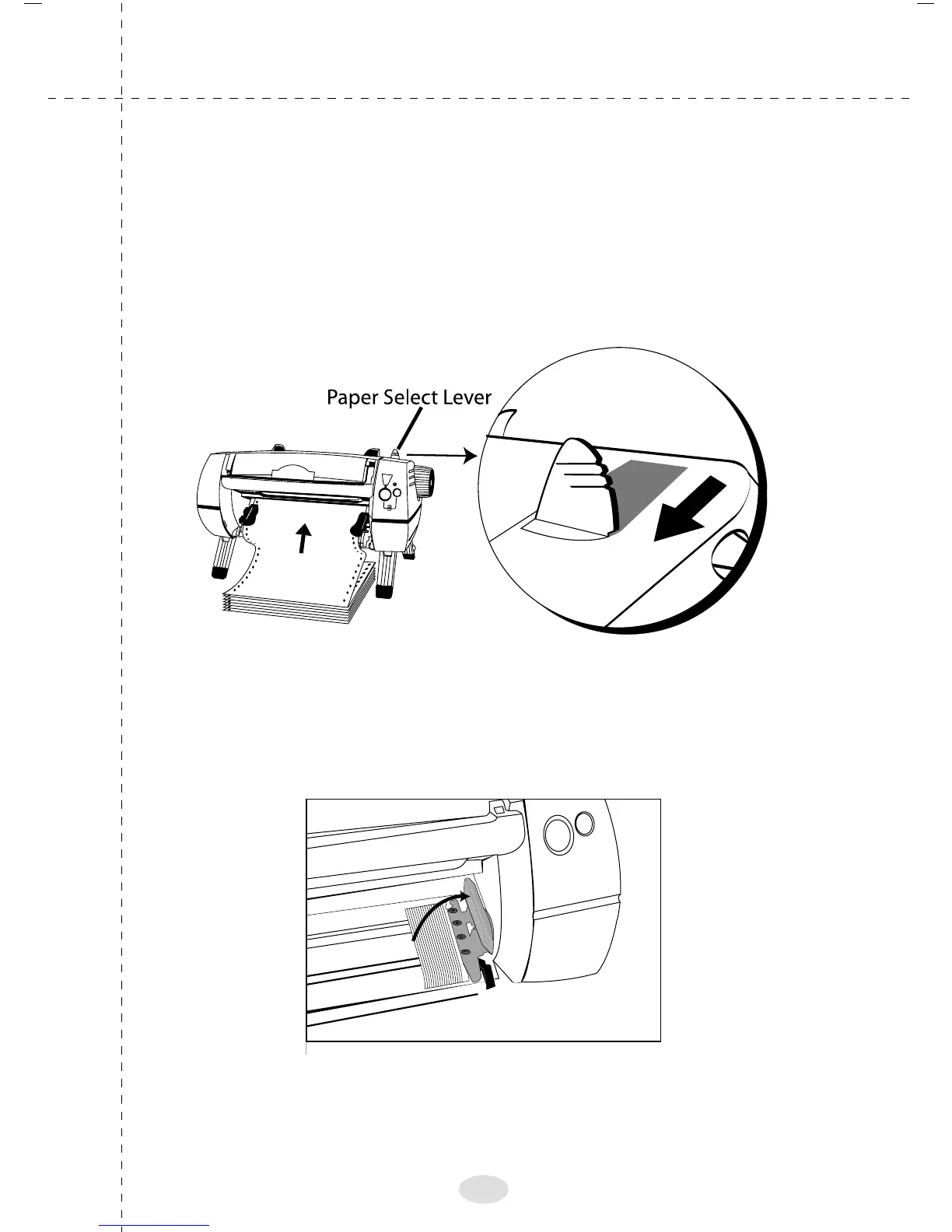 Paper Select Lever