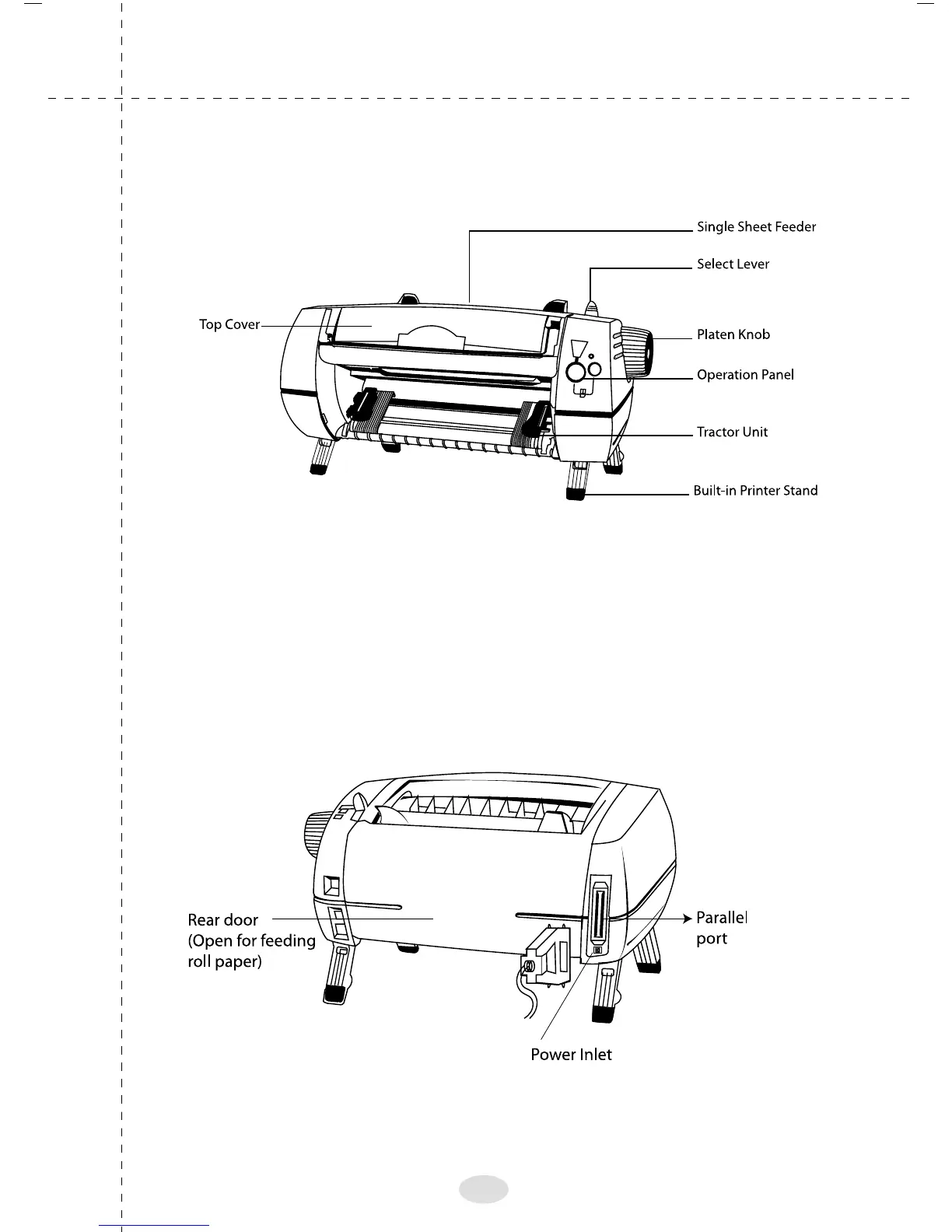 Single Sheet Feeder
Select Lever
Top Cover
Platen Knob
Operation Panel
Tractor Unit
Built-in Printer Stand

Rear door (Open for feeding roll paper)
Parallel port
Power Inlet