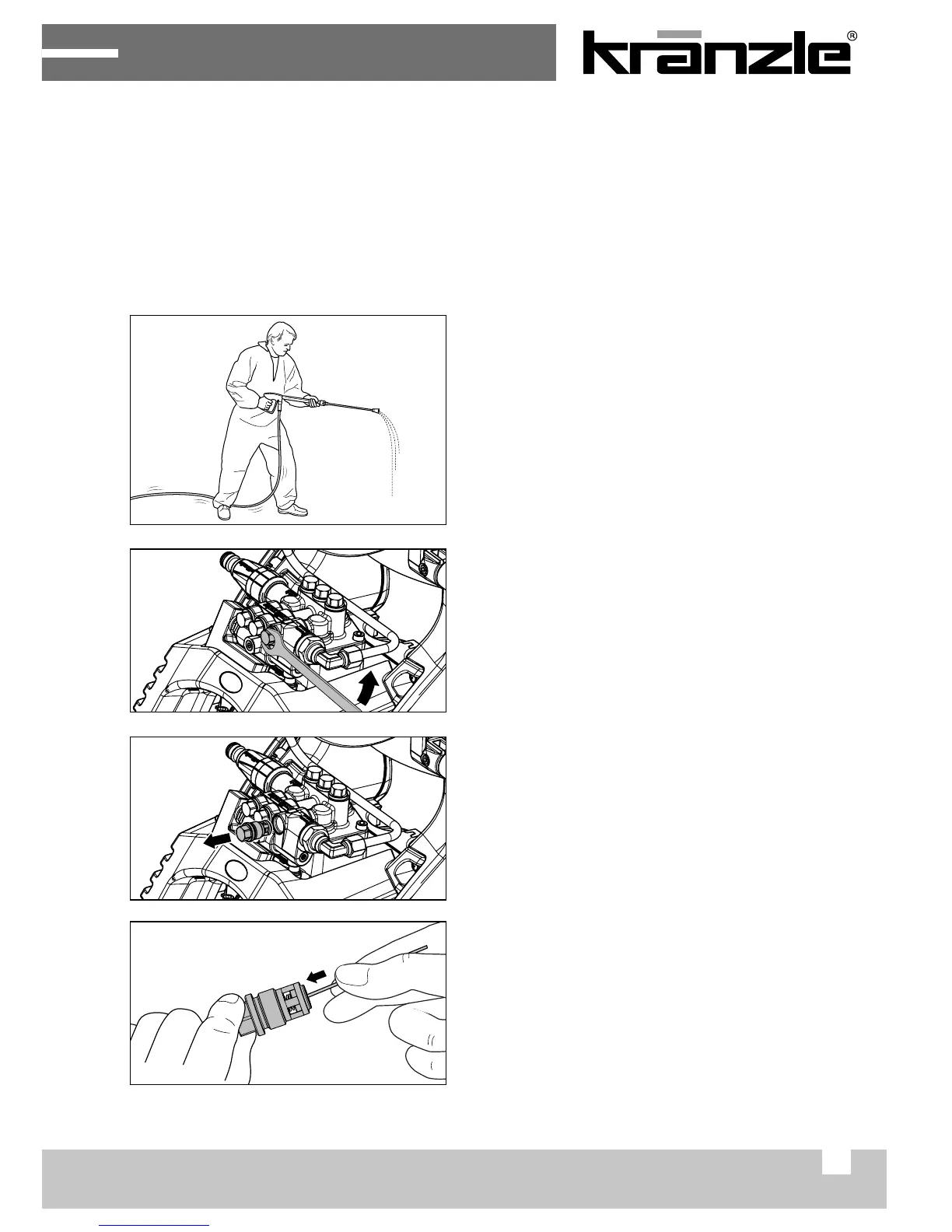 kränzle®