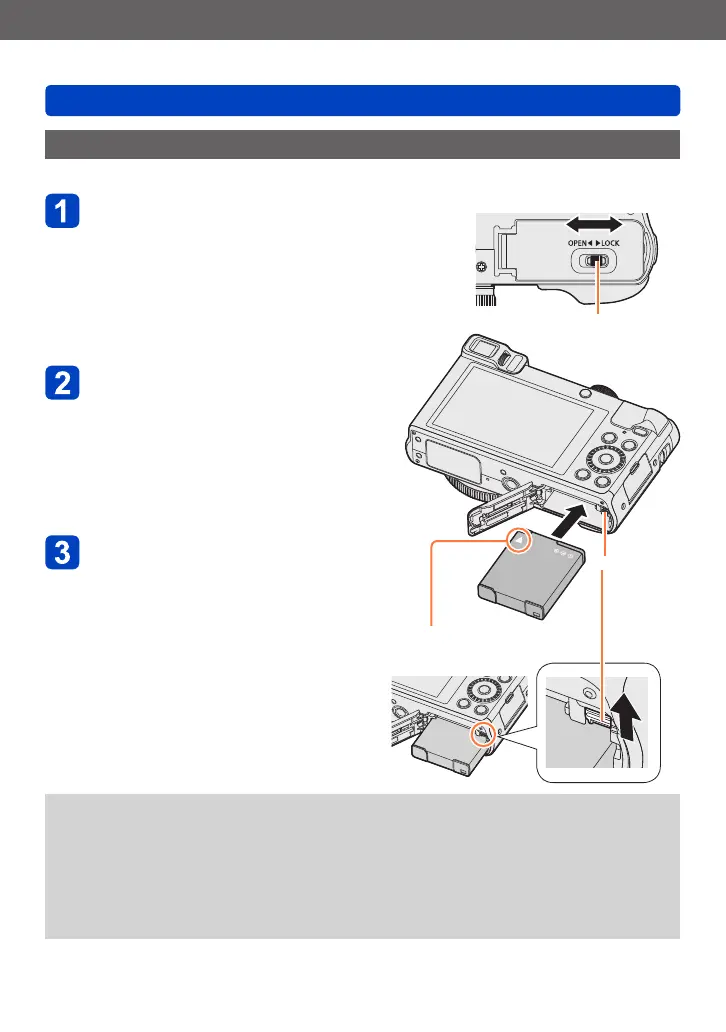 1

OPEN ◀ ▶ LOCK

2

3