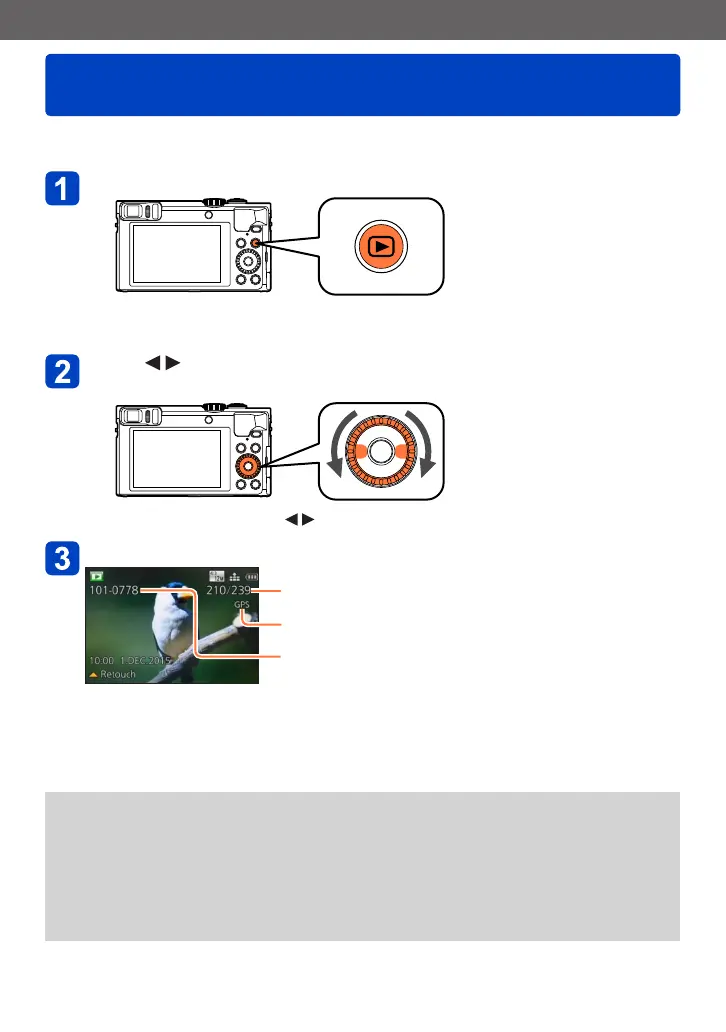 1

2

3

101-0778

210/239

GPS

10:00 1.DEC.2015

Retouch