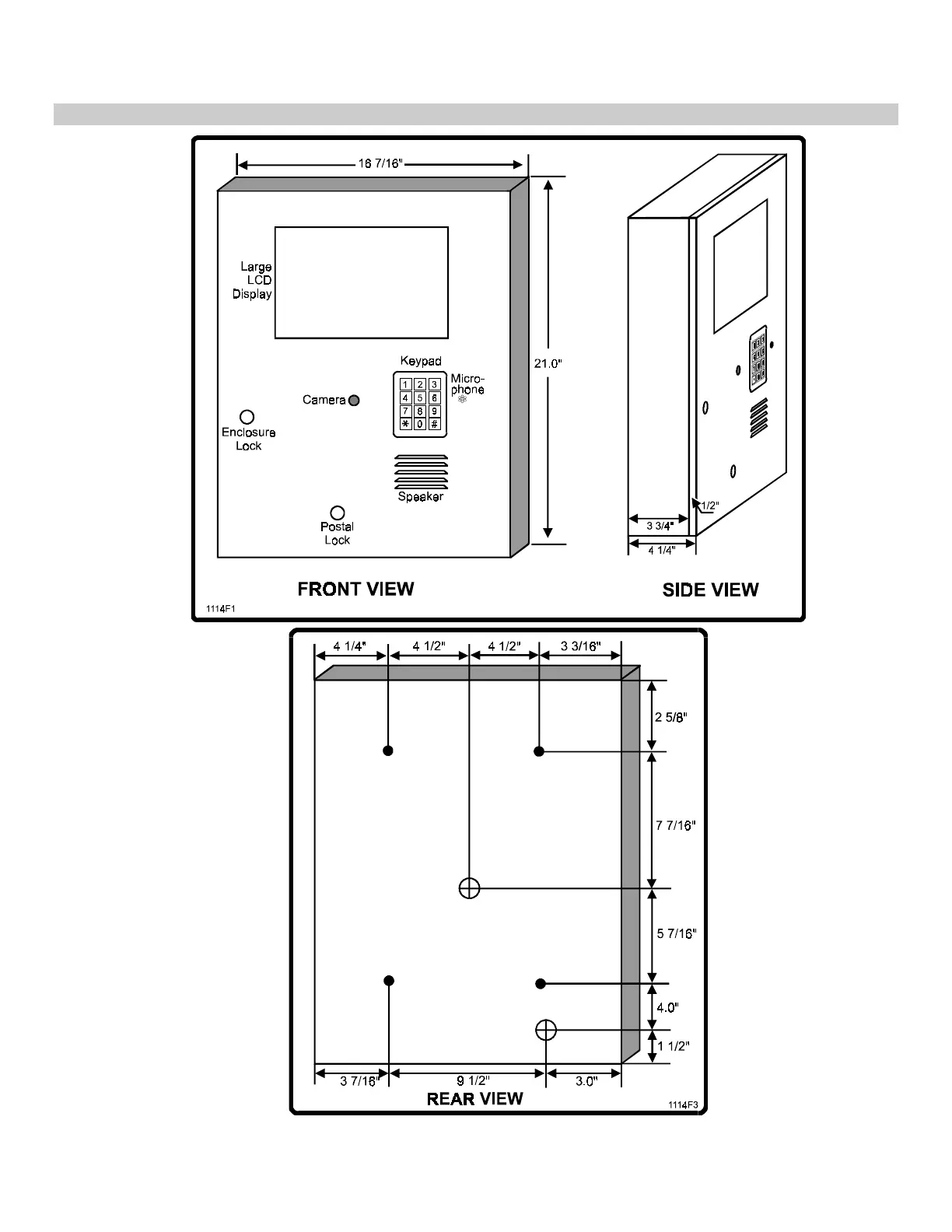 16 7/16"

Large LCD Display

Keypad

1 2 3
4 5 6
7 8 9
* 0 #

Micro-phone

Camera

Enclosure Lock

Speaker

Postal Lock

21.0"

1/2"

3 3/4"

4 1/4"

FRONT VIEW

SIDE VIEW

1114F1

4 1/4"
4 1/2"
4 1/2"
3 3/16"

2 5/8"

7 7/16"

5 7/16"

4.0"

1 1/2"

3 7/16"
9 1/2"
3.0"

REAR VIEW

1114F3