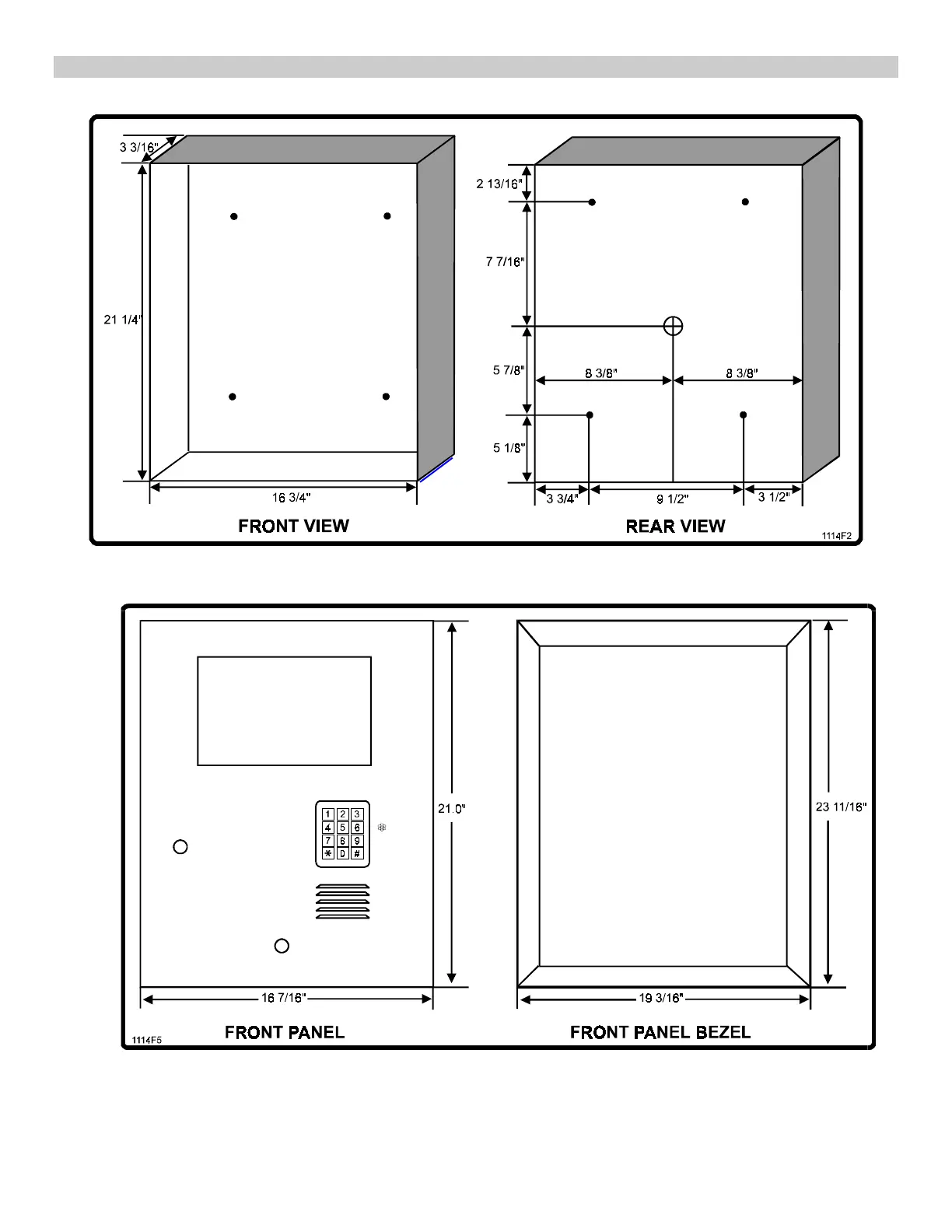 3 3/16"

21 1/4"

16 3/4"

FRONT VIEW

2 13/16"

7 7/16"

5 7/8"

8 3/8"

8 3/8"

5 1/8"

3 3/4"

9 1/2"

3 1/2"

REAR VIEW

1114F2

1 2 3
4 5 6
7 8 9
* 0 #

21.0"

16 7/16"

1114F5

FRONT PANEL

23 11/16"

19 3/16"

FRONT PANEL BEZEL