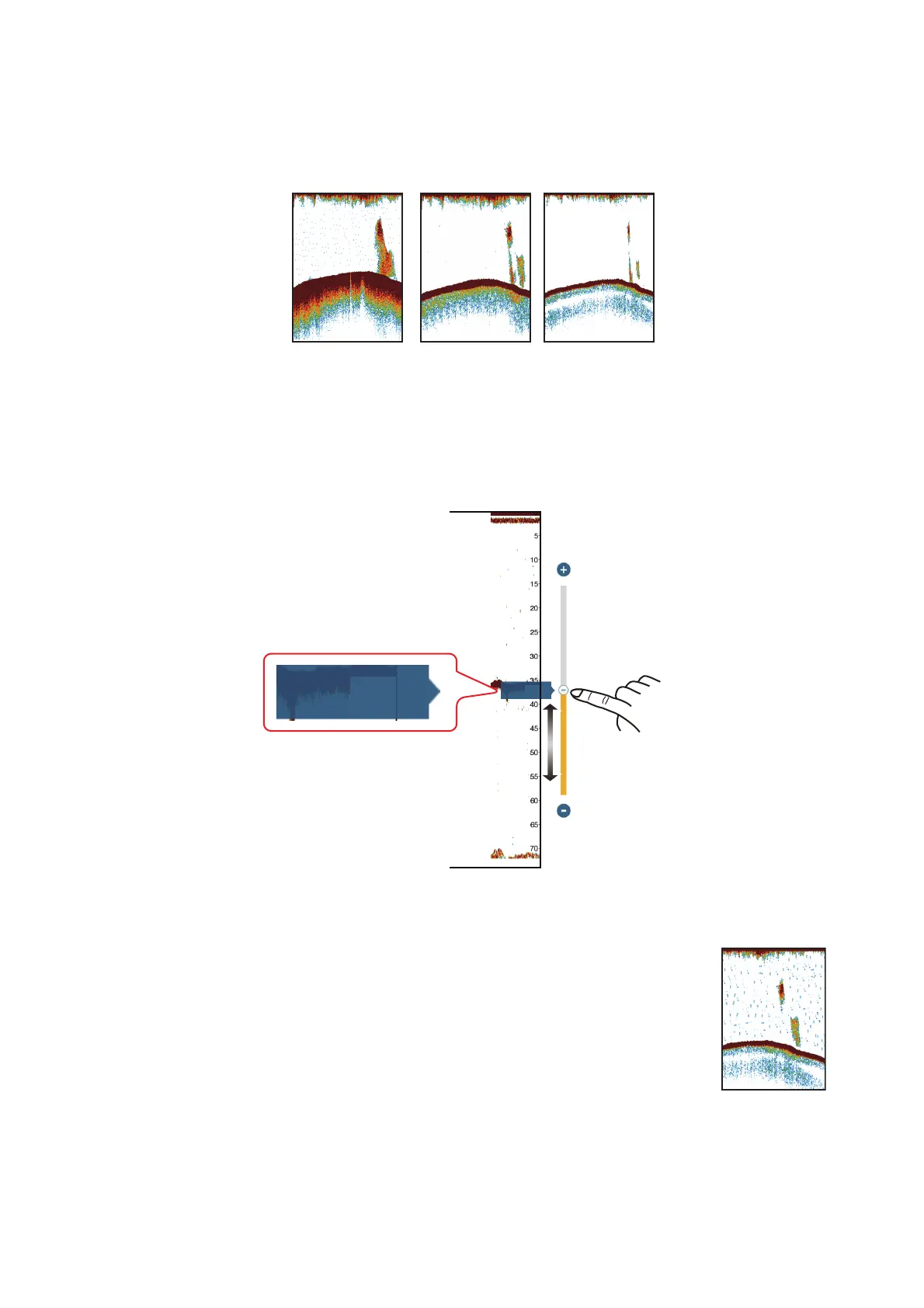 5
10
15
20
25
30
35
40
45
50
55
60
65
70